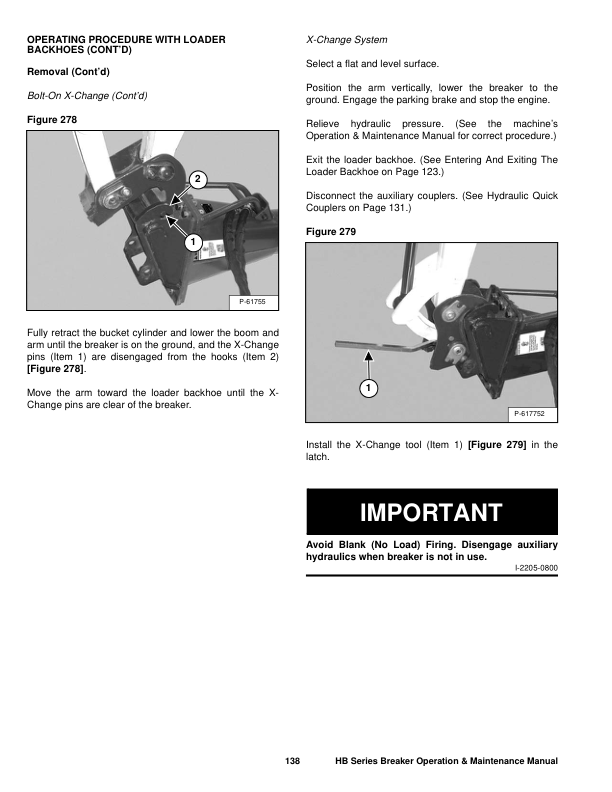 OPERATING PROCEDURE WITH LOADER BACKHOES (CONT'D)

Removal (Cont'd)

Bolt-On X-Change (Cont'd)

Figure 278

2

1

P-61755

Fully retract the bucket cylinder and lower the boom and arm until the breaker is on the ground, and the X-Change pins (Item 1) are disengaged from the hooks (Item 2) [Figure 278].

Move the arm toward the loader backhoe until the X-Change pins are clear of the breaker.

X-Change System

Select a flat and level surface.

Position the arm vertically, lower the breaker to the ground. Engage the parking brake and stop the engine.

Relieve hydraulic pressure. (See the machine's Operation & Maintenance Manual for correct procedure.)

Exit the loader backhoe. (See Entering And Exiting The Loader Backhoe on Page 123.)

Disconnect the auxiliary couplers. (See Hydraulic Quick Couplers on Page 131.)

Figure 279

1

P-617752

Install the X-Change tool (Item 1) [Figure 279] in the latch.

IMPORTANT

Avoid Blank (No Load) Firing. Disengage auxiliary hydraulics when breaker is not in use.

I-2205-0800

138 HB Series Breaker Operation & Maintenance Manual