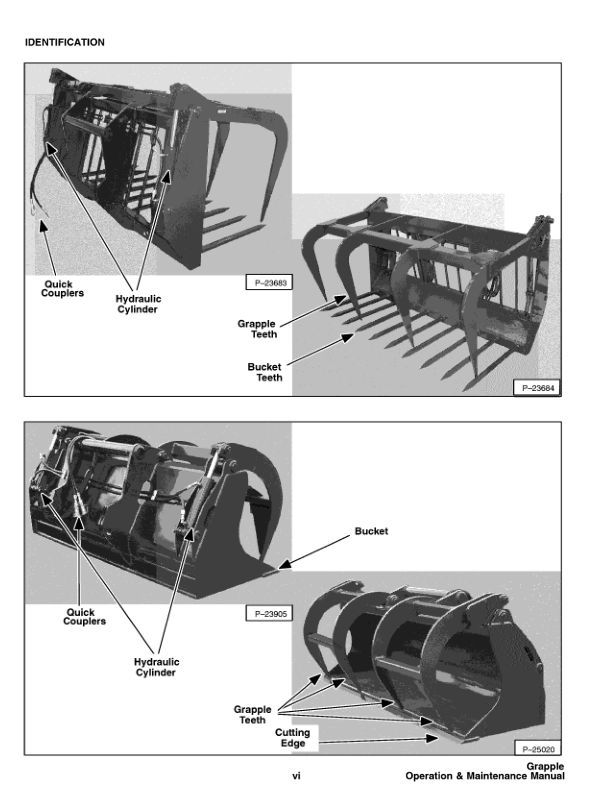 IDENTIFICATION

Quick Couplers

Hydraulic Cylinder

P–23683

Grapple Teeth

Bucket Teeth

P–23684

Bucket

Quick Couplers

P–23905

Hydraulic Cylinder

Grapple Teeth

Cutting Edge

P–25020

vi

Grapple
Operation & Maintenance Manual