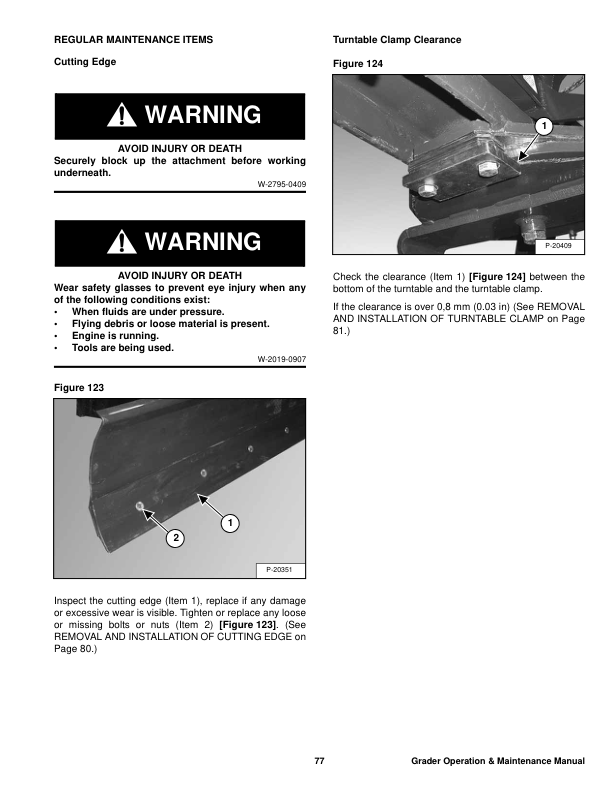 REGULAR MAINTENANCE ITEMS

Cutting Edge

WARNING

AVOID INJURY OR DEATH
Securely block up the attachment before working underneath.

W-2795-0409

WARNING

AVOID INJURY OR DEATH
Wear safety glasses to prevent eye injury when any of the following conditions exist:
• When fluids are under pressure.
• Flying debris or loose material is present.
• Engine is running.
• Tools are being used.

W-2019-0907

Figure 123

1

2

P-20351

Inspect the cutting edge (Item 1), replace if any damage or excessive wear is visible. Tighten or replace any loose or missing bolts or nuts (Item 2) [Figure 123]. (See REMOVAL AND INSTALLATION OF CUTTING EDGE on Page 80.)

Turntable Clamp Clearance

Figure 124

1

P-20409

Check the clearance (Item 1) [Figure 124] between the bottom of the turntable and the turntable clamp.

If the clearance is over 0.8 mm (0.03 in) (See REMOVAL AND INSTALLATION OF TURNTABLE CLAMP on Page 81.)

77

Grader Operation & Maintenance Manual