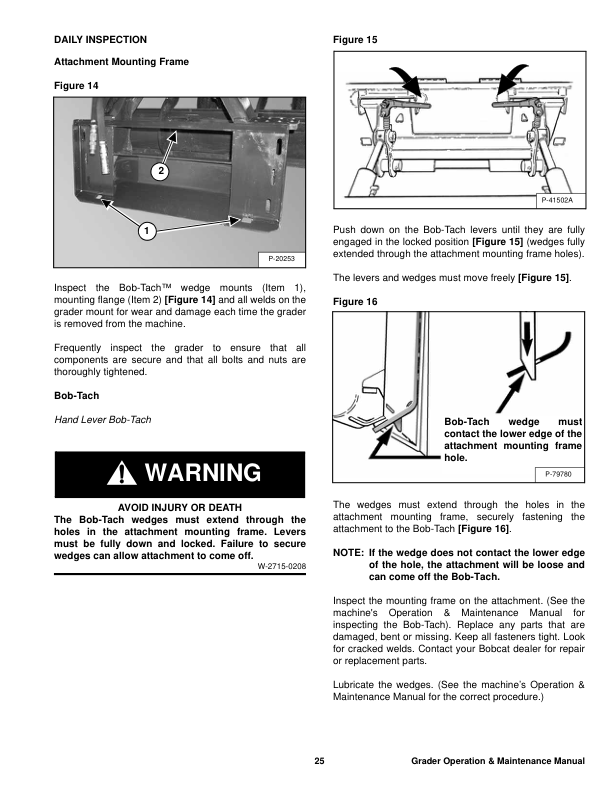 DAILY INSPECTION

Attachment Mounting Frame

Figure 14

2

1

P-20253

Inspect the Bob-Tach™ wedge mounts (Item 1), mounting flange (Item 2) [Figure 14] and all welds on the grader mount for wear and damage each time the grader is removed from the machine.

Frequently inspect the grader to ensure that all components are secure and that all bolts and nuts are thoroughly tightened.

Bob-Tach

Hand Lever Bob-Tach

WARNING

AVOID INJURY OR DEATH
The Bob-Tach wedges must extend through the holes in the attachment mounting frame. Levers must be fully down and locked. Failure to secure wedges can allow attachment to come off.

W-2715-0208

Figure 15

P-41502A

Push down on the Bob-Tach levers until they are fully engaged in the locked position [Figure 15] (wedges fully extended through the attachment mounting frame holes).

The levers and wedges must move freely [Figure 15].

Figure 16

Bob-Tach wedge must contact the lower edge of the attachment mounting frame hole.

P-79780

The wedges must extend through the holes in the attachment mounting frame, securely fastening the attachment to the Bob-Tach [Figure 16].

NOTE: If the wedge does not contact the lower edge of the hole, the attachment will be loose and can come off the Bob-Tach.

Inspect the mounting frame on the attachment. (See the machine's Operation & Maintenance Manual for inspecting the Bob-Tach). Replace any parts that are damaged, bent or missing. Keep all fasteners tight. Look for cracked welds. Contact your Bobcat dealer for repair or replacement parts.

Lubricate the wedges. (See the machine's Operation & Maintenance Manual for the correct procedure.)

25

Grader Operation & Maintenance Manual