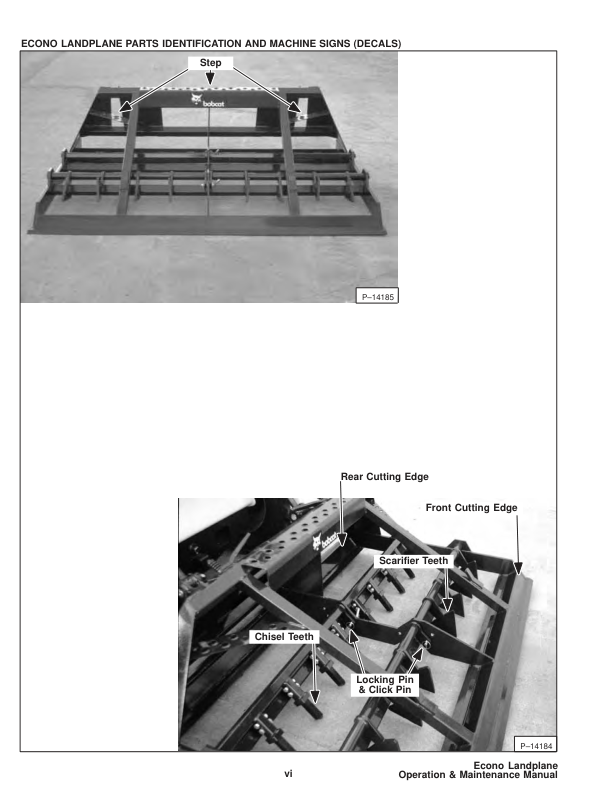 ECONO LANDPLANE PARTS IDENTIFICATION AND MACHINE SIGNS (DECALS)

Step

bobcat

P–14185

Rear Cutting Edge

Front Cutting Edge

bobcat

Scarifier Teeth

Chisel Teeth

Locking Pin & Click Pin

P–14184

vi

Econo Landplane
Operation & Maintenance Manual