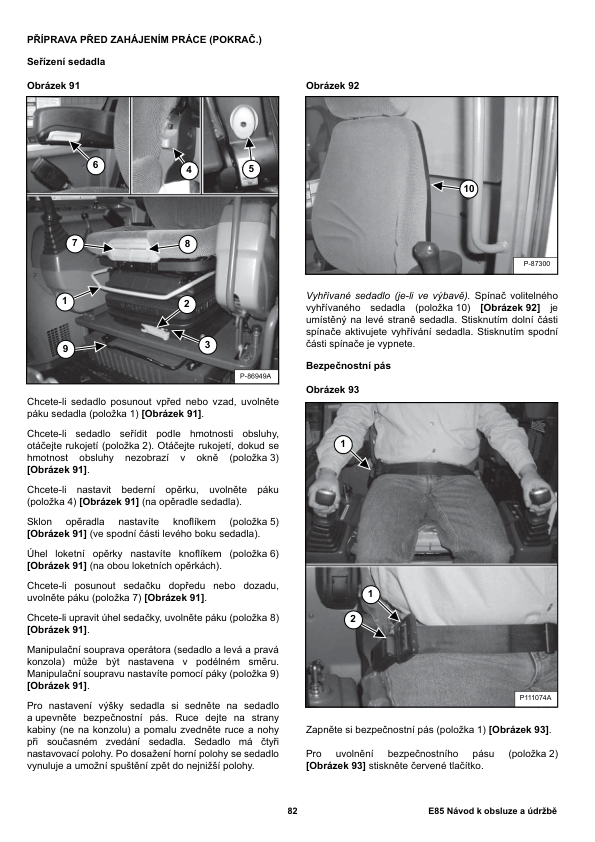 PŘÍPRAVA PŘED ZAHÁJENÍM PRÁCE (POKRAČ.)

Seřízení sedadla

Obrázek 91

6
4
5
7
8
1
2
3
9
P-86949A

Chcete-li sedadlo posunout vpřed nebo vzad, uvolněte páku sedadla (položka 1) [Obrázek 91].

Chcete-li sedadlo seřídit podle hmotnosti obsluhy, otáčejte rukojetí (položka 2). Otáčejte rukojetí, dokud se hmotnost obsluhy nezobrazí v okně (položka 3) [Obrázek 91].

Chcete-li nastavit bederní opěrku, uvolněte páku (položka 4) [Obrázek 91] (na opěradle sedadla).

Sklon opěradla nastavíte knoflíkem (položka 5) [Obrázek 91] (ve spodní části levého boku sedadla).

Úhel loketní opěrky nastavíte knoflíkem (položka 6) [Obrázek 91] (na obou loketních opěrkách).

Chcete-li posunout sedačku dopředu nebo dozadu, uvolněte páku (položka 7) [Obrázek 91].

Chcete-li upravit úhel sedačky, uvolněte páku (položka 8) [Obrázek 91].

Manipulační souprava operátora (sedadlo a levá a pravá konzola) může být nastavena v podélném směru. Manipulační soupravu nastavíte pomocí páky (položka 9) [Obrázek 91].

Pro nastavení výšky sedadla si sedněte na sedadlo a upevněte bezpečnostní pás. Ruce dejte na strany kabiny (ne na konzolu) a pomalu zvedněte ruce a nohy při současném zvedání sedadla. Sedadlo má čtyři nastavovací polohy. Po dosažení horní polohy se sedadlo vynuluje a umožní spuštění zpět do nejnižší polohy.

Obrázek 92

10
P-87300

Vyhřívané sedadlo (je-li ve výbavě). Spínač volitelného vyhřívaného sedadla (položka 10) [Obrázek 92] je umístěný na levé straně sedadla. Stisknutím dolní části spínače aktivujete vyhřívání sedadla. Stisknutím spodní části spínače je vypnete.

Bezpečnostní pás

Obrázek 93

1
1
2
P111074A

Zapněte si bezpečnostní pás (položka 1) [Obrázek 93].

Pro uvolnění bezpečnostního pásu (položka 2) [Obrázek 93] stiskněte červené tlačítko.

82

E85 Návod k obsluze a údržbě