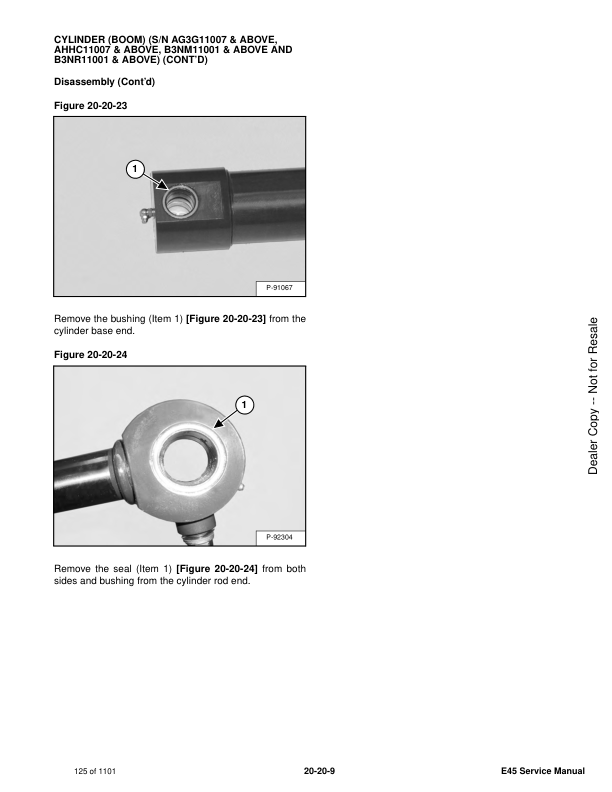 CYLINDER (BOOM) (S/N AG3G11007 & ABOVE, AHHC11007 & ABOVE, B3NM11001 & ABOVE AND B3NR11001 & ABOVE) (CONT'D)

Disassembly (Cont'd)

Figure 20-20-23

1

P-91067

Remove the bushing (Item 1) [Figure 20-20-23] from the cylinder base end.

Figure 20-20-24

1

P-92304

Remove the seal (Item 1) [Figure 20-20-24] from both sides and bushing from the cylinder rod end.

Dealer Copy -- Not for Resale

125 of 1101

20-20-9

E45 Service Manual