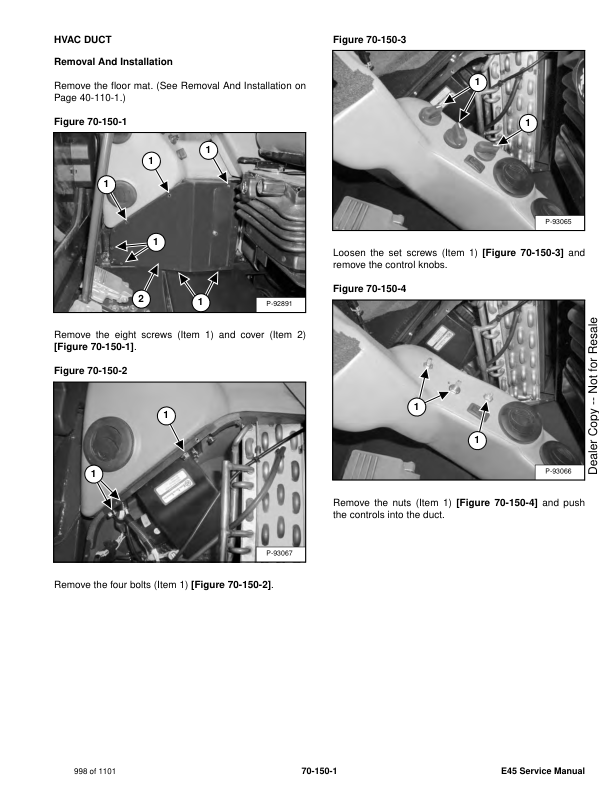 HVAC DUCT

Removal And Installation

Remove the floor mat. (See Removal And Installation on Page 40-110-1.)

Figure 70-150-1

1
1
1
1
2
1

P-92891

Remove the eight screws (Item 1) and cover (Item 2) [Figure 70-150-1].

Figure 70-150-2

1
1

P-93067

Remove the four bolts (Item 1) [Figure 70-150-2].

Figure 70-150-3

1
1

P-93065

Loosen the set screws (Item 1) [Figure 70-150-3] and remove the control knobs.

Figure 70-150-4

1
1

P-93066

Remove the nuts (Item 1) [Figure 70-150-4] and push the controls into the duct.

Dealer Copy -- Not for Resale

998 of 1101

70-150-1

E45 Service Manual