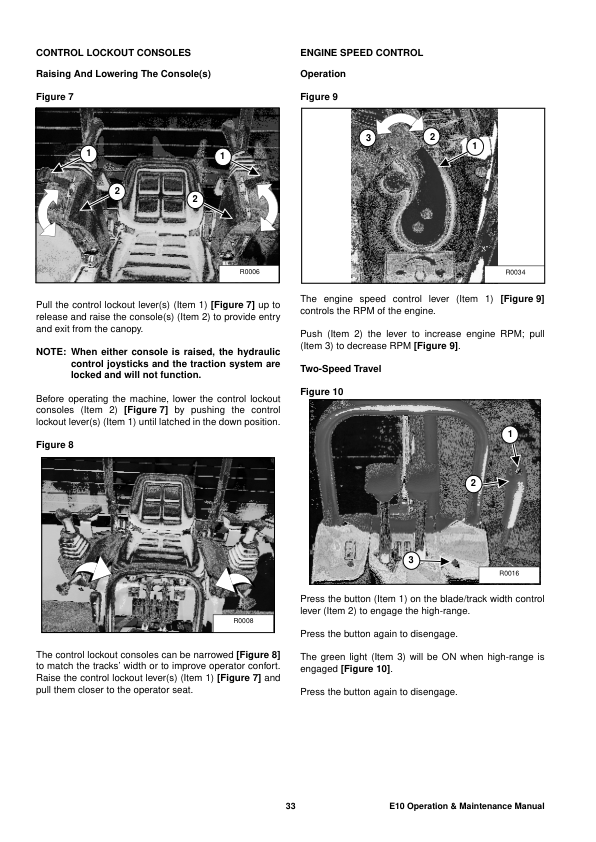 CONTROL LOCKOUT CONSOLES

Raising And Lowering The Console(s)

Figure 7

1 1 2 2

R0006

Pull the control lockout lever(s) (Item 1) [Figure 7] up to release and raise the console(s) (Item 2) to provide entry and exit from the canopy.

NOTE: When either console is raised, the hydraulic control joysticks and the traction system are locked and will not function.

Before operating the machine, lower the control lockout consoles (Item 2) [Figure 7] by pushing the control lockout lever(s) (Item 1) until latched in the down position.

Figure 8

R0008

The control lockout consoles can be narrowed [Figure 8] to match the tracks' width or to improve operator confort. Raise the control lockout lever(s) (Item 1) [Figure 7] and pull them closer to the operator seat.

ENGINE SPEED CONTROL

Operation

Figure 9

3 2 1

R0034

The engine speed control lever (Item 1) [Figure 9] controls the RPM of the engine.

Push (Item 2) the lever to increase engine RPM; pull (Item 3) to decrease RPM [Figure 9].

Two-Speed Travel

Figure 10

1 2 3

R0016

Press the button (Item 1) on the blade/track width control lever (Item 2) to engage the high-range.

Press the button again to disengage.

The green light (Item 3) will be ON when high-range is engaged [Figure 10].

Press the button again to disengage.

33 E10 Operation & Maintenance Manual