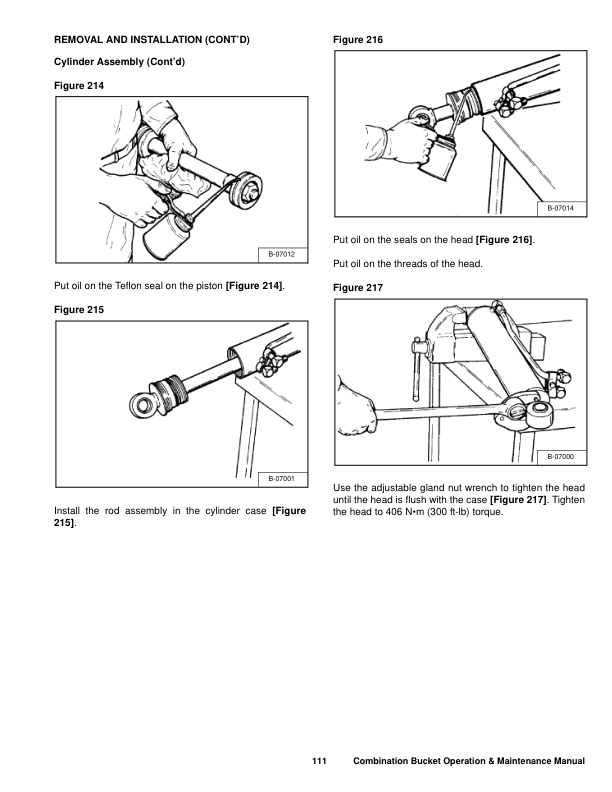 REMOVAL AND INSTALLATION (CONT'D)

Cylinder Assembly (Cont'd)

Figure 214

B-07012

Put oil on the Teflon seal on the piston [Figure 214].

Figure 215

B-07001

Install the rod assembly in the cylinder case [Figure 215].

Figure 216

B-07014

Put oil on the seals on the head [Figure 216].

Put oil on the threads of the head.

Figure 217

B-07000

Use the adjustable gland nut wrench to tighten the head until the head is flush with the case [Figure 217]. Tighten the head to 406 N•m (300 ft-lb) torque.

111 Combination Bucket Operation & Maintenance Manual