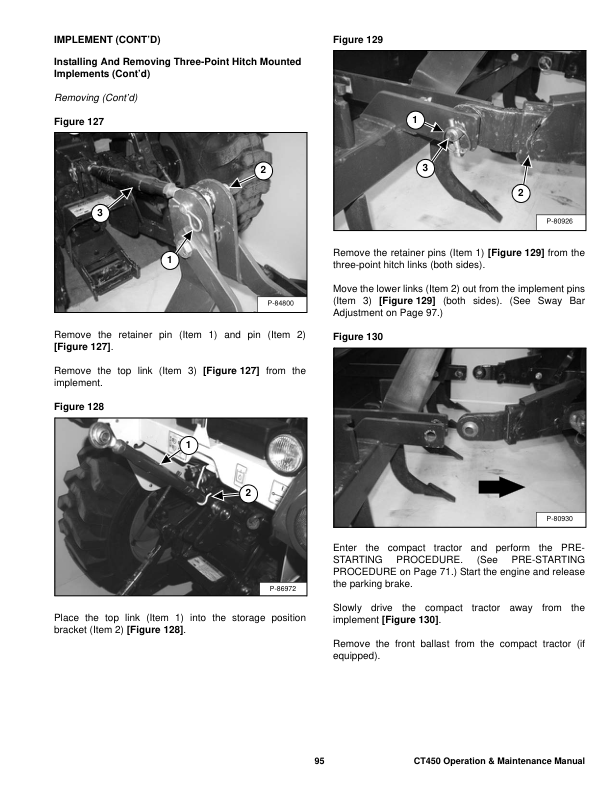 IMPLEMENT (CONT'D)

Installing And Removing Three-Point Hitch Mounted Implements (Cont'd)

Removing (Cont'd)

Figure 127

2

3

1

P-84800

Remove the retainer pin (Item 1) and pin (Item 2) [Figure 127].

Remove the top link (Item 3) [Figure 127] from the implement.

Figure 128

1

2

P-86972

Place the top link (Item 1) into the storage position bracket (Item 2) [Figure 128].

Figure 129

1

3

2

P-80926

Remove the retainer pins (Item 1) [Figure 129] from the three-point hitch links (both sides).

Move the lower links (Item 2) out from the implement pins (Item 3) [Figure 129] (both sides). (See Sway Bar Adjustment on Page 97.)

Figure 130

P-80930

Enter the compact tractor and perform the PRE-STARTING PROCEDURE. (See PRE-STARTING PROCEDURE on Page 71.) Start the engine and release the parking brake.

Slowly drive the compact tractor away from the implement [Figure 130].

Remove the front ballast from the compact tractor (if equipped).

95

CT450 Operation & Maintenance Manual