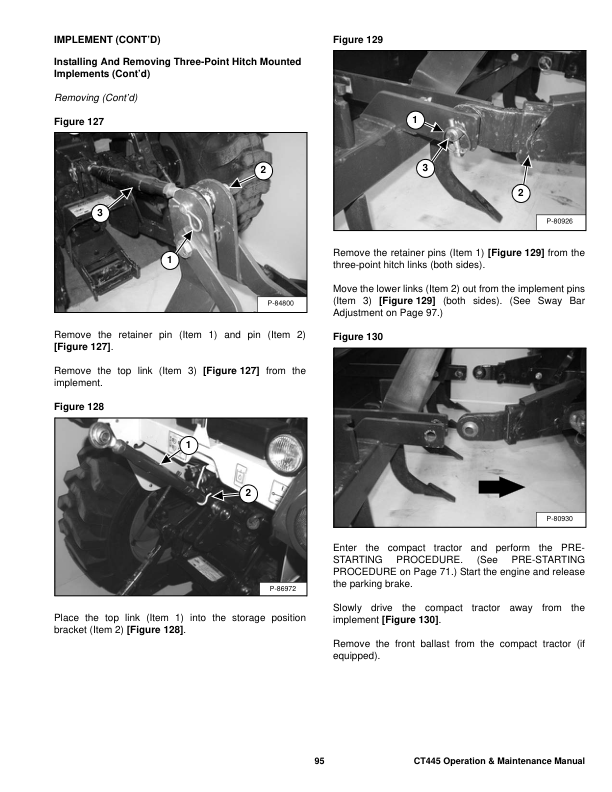 IMPLEMENT (CONT'D)

Installing And Removing Three-Point Hitch Mounted Implements (Cont'd)

Removing (Cont'd)

Figure 127

2

3

1

P-84800

Remove the retainer pin (Item 1) and pin (Item 2) [Figure 127].

Remove the top link (Item 3) [Figure 127] from the implement.

Figure 128

1

2

P-86972

Place the top link (Item 1) into the storage position bracket (Item 2) [Figure 128].

Figure 129

1

3

2

P-80926

Remove the retainer pins (Item 1) [Figure 129] from the three-point hitch links (both sides).

Move the lower links (Item 2) out from the implement pins (Item 3) [Figure 129] (both sides). (See Sway Bar Adjustment on Page 97.)

Figure 130

P-80930

Enter the compact tractor and perform the PRE-STARTING PROCEDURE. (See PRE-STARTING PROCEDURE on Page 71.) Start the engine and release the parking brake.

Slowly drive the compact tractor away from the implement [Figure 130].

Remove the front ballast from the compact tractor (if equipped).

95

CT445 Operation & Maintenance Manual