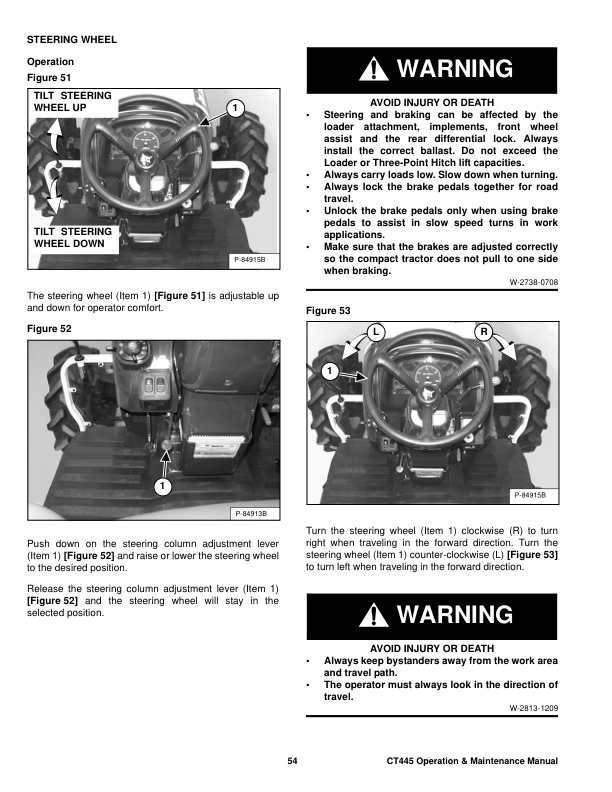 STEERING WHEEL

Operation

Figure 51

TILT STEERING WHEEL UP

1

TILT STEERING WHEEL DOWN

P-84915B

The steering wheel (Item 1) [Figure 51] is adjustable up and down for operator comfort.

Figure 52

1

P-84913B

Push down on the steering column adjustment lever (Item 1) [Figure 52] and raise or lower the steering wheel to the desired position.

Release the steering column adjustment lever (Item 1) [Figure 52] and the steering wheel will stay in the selected position.

WARNING

AVOID INJURY OR DEATH

• Steering and braking can be affected by the loader attachment, implements, front wheel assist and the rear differential lock. Always install the correct ballast. Do not exceed the Loader or Three-Point Hitch lift capacities.
• Always carry loads low. Slow down when turning.
• Always lock the brake pedals together for road travel.
• Unlock the brake pedals only when using brake pedals to assist in slow speed turns in work applications.
• Make sure that the brakes are adjusted correctly so the compact tractor does not pull to one side when braking.

W-2738-0708

Figure 53

L

R

1

P-84915B

Turn the steering wheel (Item 1) clockwise (R) to turn right when traveling in the forward direction. Turn the steering wheel (Item 1) counter-clockwise (L) [Figure 53] to turn left when traveling in the forward direction.

WARNING

AVOID INJURY OR DEATH

• Always keep bystanders away from the work area and travel path.
• The operator must always look in the direction of travel.

W-2813-1209

54

CT445 Operation & Maintenance Manual