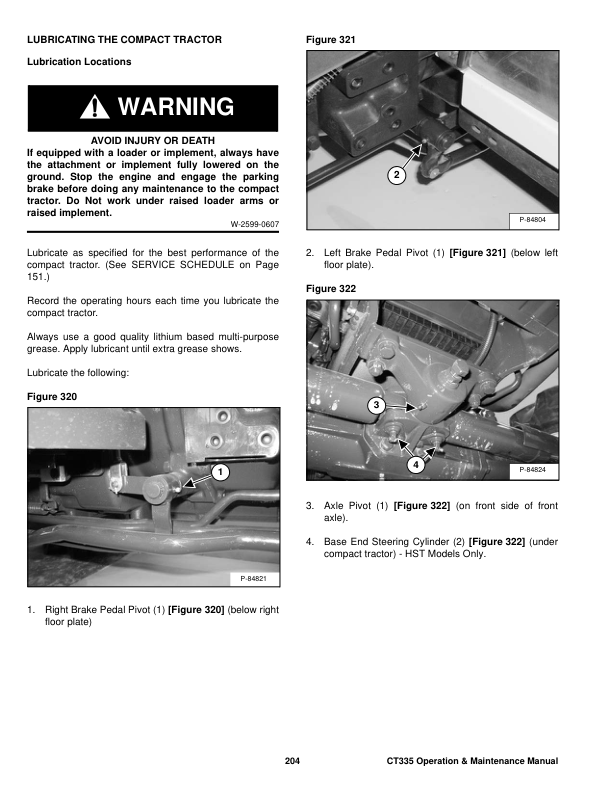 LUBRICATING THE COMPACT TRACTOR

Lubrication Locations

WARNING

AVOID INJURY OR DEATH
If equipped with a loader or implement, always have the attachment or implement fully lowered on the ground. Stop the engine and engage the parking brake before doing any maintenance to the compact tractor. Do Not work under raised loader arms or raised implement.

W-2599-0607

Lubricate as specified for the best performance of the compact tractor. (See SERVICE SCHEDULE on Page 151.)

Record the operating hours each time you lubricate the compact tractor.

Always use a good quality lithium based multi-purpose grease. Apply lubricant until extra grease shows.

Lubricate the following:

Figure 320

1

P-84821

1. Right Brake Pedal Pivot (1) [Figure 320] (below right floor plate)

Figure 321

2

P-84804

2. Left Brake Pedal Pivot (1) [Figure 321] (below left floor plate).

Figure 322

3

4

P-84824

3. Axle Pivot (1) [Figure 322] (on front side of front axle).

4. Base End Steering Cylinder (2) [Figure 322] (under compact tractor) - HST Models Only.

204

CT335 Operation & Maintenance Manual