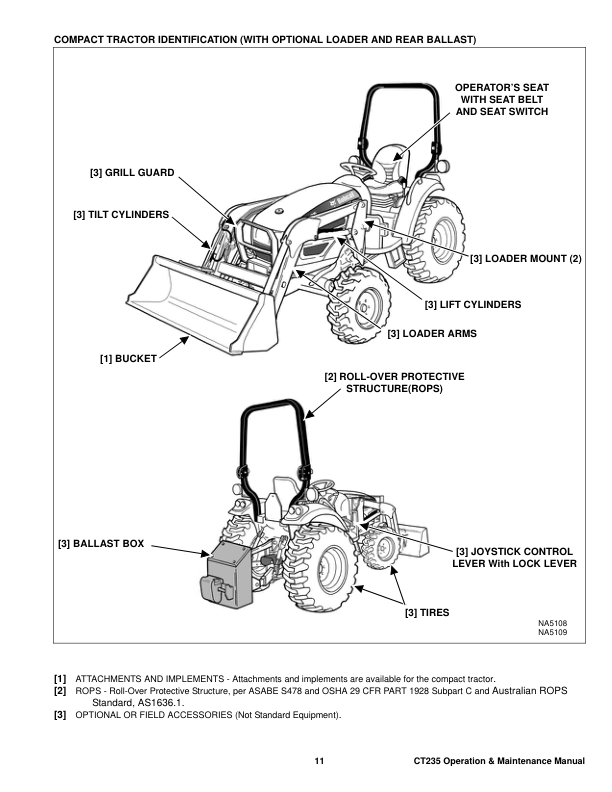 COMPACT TRACTOR IDENTIFICATION (WITH OPTIONAL LOADER AND REAR BALLAST)

OPERATOR'S SEAT WITH SEAT BELT AND SEAT SWITCH

[3] GRILL GUARD

[3] TILT CYLINDERS

[3] LOADER MOUNT (2)

[3] LIFT CYLINDERS

[3] LOADER ARMS

[1] BUCKET

[2] ROLL-OVER PROTECTIVE STRUCTURE(ROPS)

[3] BALLAST BOX

[3] JOYSTICK CONTROL LEVER With LOCK LEVER

[3] TIRES

NA5108
NA5109

[1] ATTACHMENTS AND IMPLEMENTS - Attachments and implements are available for the compact tractor.
[2] ROPS - Roll-Over Protective Structure, per ASABE S478 and OSHA 29 CFR PART 1928 Subpart C and Australian ROPS Standard, AS1636.1.
[3] OPTIONAL OR FIELD ACCESSORIES (Not Standard Equipment).

11 CT235 Operation & Maintenance Manual