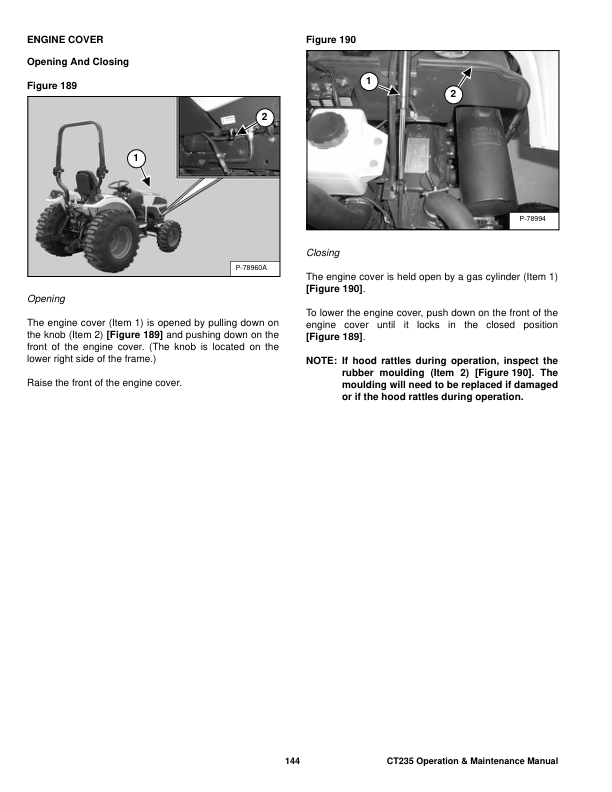 ENGINE COVER

Opening And Closing

Figure 189

2

1

P-78960A

Opening

The engine cover (Item 1) is opened by pulling down on the knob (Item 2) [Figure 189] and pushing down on the front of the engine cover. (The knob is located on the lower right side of the frame.)

Raise the front of the engine cover.

Figure 190

1

2

P-78994

Closing

The engine cover is held open by a gas cylinder (Item 1) [Figure 190].

To lower the engine cover, push down on the front of the engine cover until it locks in the closed position [Figure 189].

NOTE: If hood rattles during operation, inspect the rubber moulding (Item 2) [Figure 190]. The moulding will need to be replaced if damaged or if the hood rattles during operation.

144

CT235 Operation & Maintenance Manual