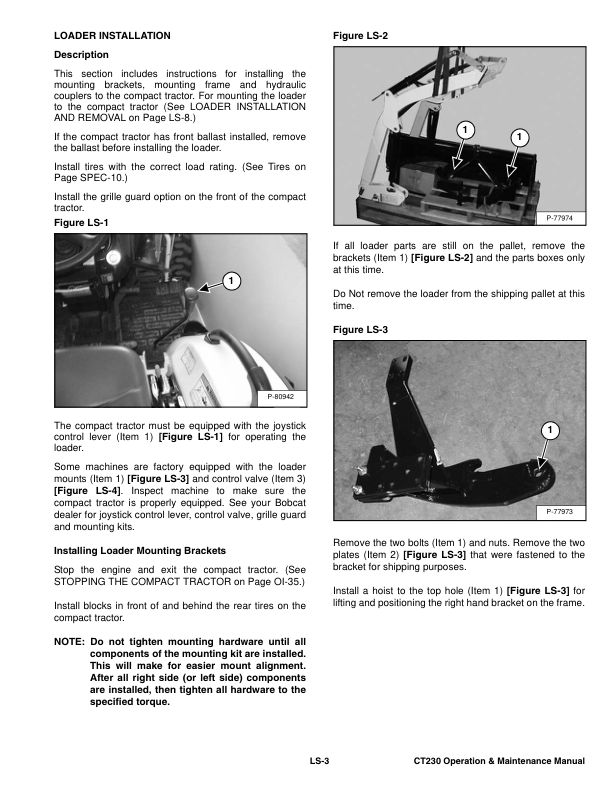 LOADER INSTALLATION

Description

This section includes instructions for installing the mounting brackets, mounting frame and hydraulic couplers to the compact tractor. For mounting the loader to the compact tractor (See LOADER INSTALLATION AND REMOVAL on Page LS-8.)

If the compact tractor has front ballast installed, remove the ballast before installing the loader.

Install tires with the correct load rating. (See Tires on Page SPEC-10.)

Install the grille guard option on the front of the compact tractor.

Figure LS-1

1

P-80942

The compact tractor must be equipped with the joystick control lever (Item 1) [Figure LS-1] for operating the loader.

Some machines are factory equipped with the loader mounts (Item 1) [Figure LS-3] and control valve (Item 3) [Figure LS-4]. Inspect machine to make sure the compact tractor is properly equipped. See your Bobcat dealer for joystick control lever, control valve, grille guard and mounting kits.

Installing Loader Mounting Brackets

Stop the engine and exit the compact tractor. (See STOPPING THE COMPACT TRACTOR on Page OI-35.)

Install blocks in front of and behind the rear tires on the compact tractor.

NOTE: Do not tighten mounting hardware until all components of the mounting kit are installed. This will make for easier mount alignment. After all right side (or left side) components are installed, then tighten all hardware to the specified torque.

Figure LS-2

1

1

P-77974

If all loader parts are still on the pallet, remove the brackets (Item 1) [Figure LS-2] and the parts boxes only at this time.

Do Not remove the loader from the shipping pallet at this time.

Figure LS-3

1

P-77973

Remove the two bolts (Item 1) and nuts. Remove the two plates (Item 2) [Figure LS-3] that were fastened to the bracket for shipping purposes.

Install a hoist to the top hole (Item 1) [Figure LS-3] for lifting and positioning the right hand bracket on the frame.

LS-3

CT230 Operation & Maintenance Manual