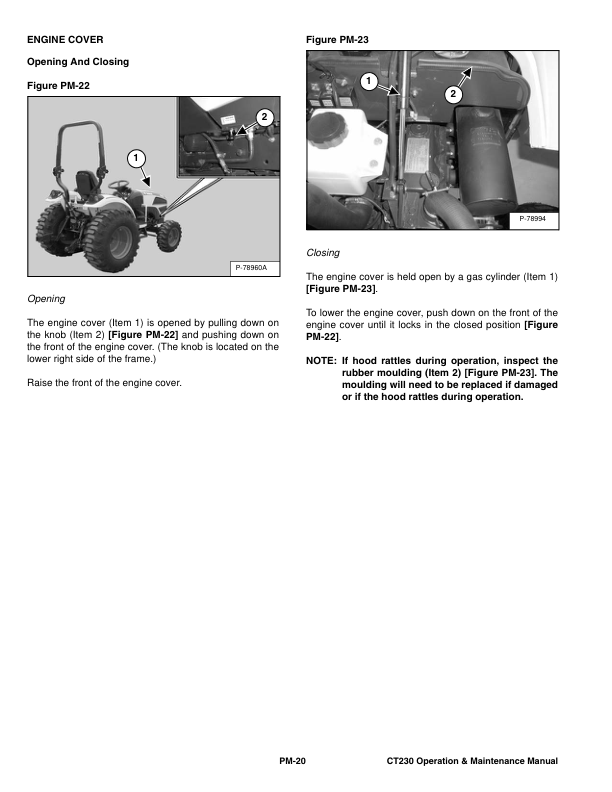 ENGINE COVER

Opening And Closing

Figure PM-22

2

1

P-78960A

Opening

The engine cover (Item 1) is opened by pulling down on the knob (Item 2) [Figure PM-22] and pushing down on the front of the engine cover. (The knob is located on the lower right side of the frame.)

Raise the front of the engine cover.

Figure PM-23

1

2

P-78994

Closing

The engine cover is held open by a gas cylinder (Item 1) [Figure PM-23].

To lower the engine cover, push down on the front of the engine cover until it locks in the closed position [Figure PM-22].

NOTE: If hood rattles during operation, inspect the rubber moulding (Item 2) [Figure PM-23]. The moulding will need to be replaced if damaged or if the hood rattles during operation.

PM-20

CT230 Operation & Maintenance Manual