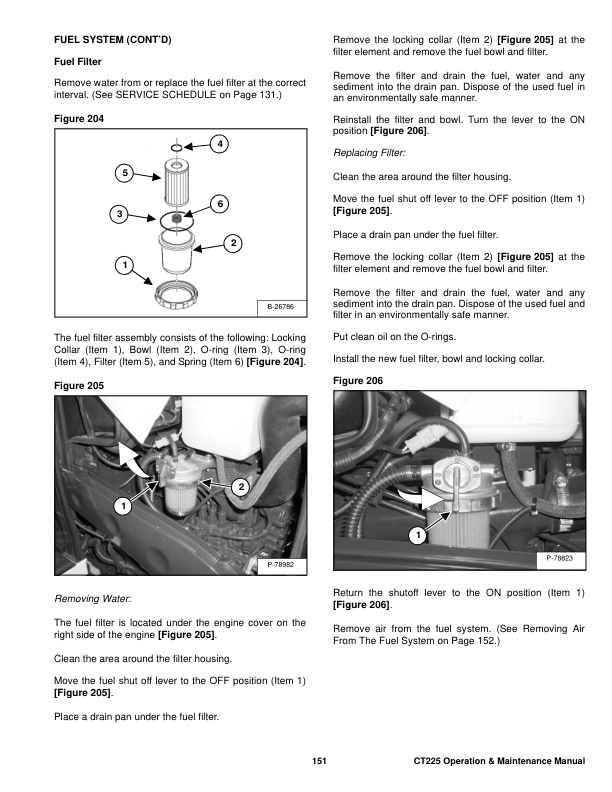 FUEL SYSTEM (CONT'D)

Fuel Filter

Remove water from or replace the fuel filter at the correct interval. (See SERVICE SCHEDULE on Page 131.)

Figure 204

4
5
6
3
2
1

B-26786

The fuel filter assembly consists of the following: Locking Collar (Item 1), Bowl (Item 2), O-ring (Item 3), O-ring (Item 4), Filter (Item 5), and Spring (Item 6) [Figure 204].

Figure 205

2
1

P-78982

Removing Water:

The fuel filter is located under the engine cover on the right side of the engine [Figure 205].

Clean the area around the filter housing.

Move the fuel shut off lever to the OFF position (Item 1) [Figure 205].

Place a drain pan under the fuel filter.

Remove the locking collar (Item 2) [Figure 205] at the filter element and remove the fuel bowl and filter.

Remove the filter and drain the fuel, water and any sediment into the drain pan. Dispose of the used fuel in an environmentally safe manner.

Reinstall the filter and bowl. Turn the lever to the ON position [Figure 206].

Replacing Filter:

Clean the area around the filter housing.

Move the fuel shut off lever to the OFF position (Item 1) [Figure 205].

Place a drain pan under the fuel filter.

Remove the locking collar (Item 2) [Figure 205] at the filter element and remove the fuel bowl and filter.

Remove the filter and drain the fuel, water and any sediment into the drain pan. Dispose of the used fuel and filter in an environmentally safe manner.

Put clean oil on the O-rings.

Install the new fuel filter, bowl and locking collar.

Figure 206

LOW

1

P-78823

Return the shutoff lever to the ON position (Item 1) [Figure 206].

Remove air from the fuel system. (See Removing Air From The Fuel System on Page 152.)

151 CT225 Operation & Maintenance Manual