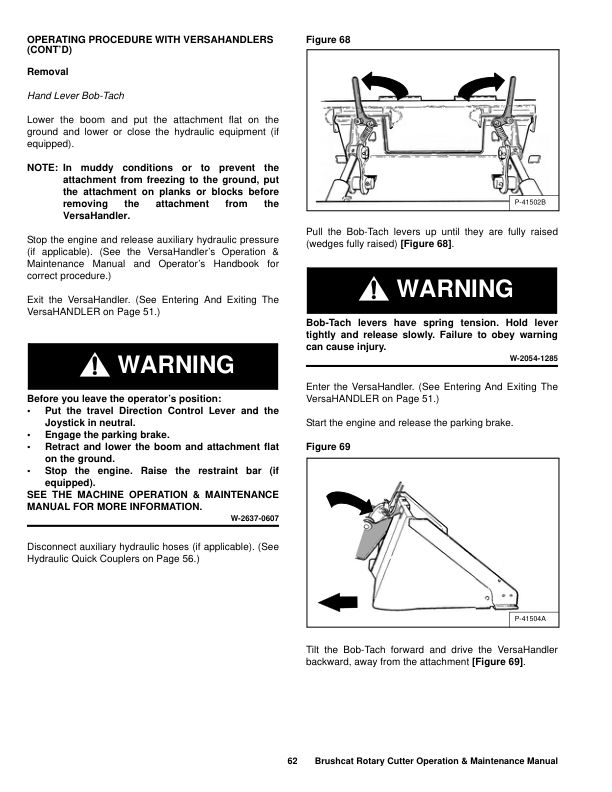 OPERATING PROCEDURE WITH VERSAHANDLERS (CONT'D)

Removal

Hand Lever Bob-Tach

Lower the boom and put the attachment flat on the ground and lower or close the hydraulic equipment (if equipped).

NOTE: In muddy conditions or to prevent the attachment from freezing to the ground, put the attachment on planks or blocks before removing the attachment from the VersaHandler.

Stop the engine and release auxiliary hydraulic pressure (if applicable). (See the VersaHandler's Operation & Maintenance Manual and Operator's Handbook for correct procedure.)

Exit the VersaHandler. (See Entering And Exiting The VersaHANDLER on Page 51.)

WARNING

Before you leave the operator's position:
• Put the travel Direction Control Lever and the Joystick in neutral.
• Engage the parking brake.
• Retract and lower the boom and attachment flat on the ground.
• Stop the engine. Raise the restraint bar (if equipped).
SEE THE MACHINE OPERATION & MAINTENANCE MANUAL FOR MORE INFORMATION.

W-2637-0607

Disconnect auxiliary hydraulic hoses (if applicable). (See Hydraulic Quick Couplers on Page 56.)

Figure 68

P-41502B

Pull the Bob-Tach levers up until they are fully raised (wedges fully raised) [Figure 68].

WARNING

Bob-Tach levers have spring tension. Hold lever tightly and release slowly. Failure to obey warning can cause injury.

W-2054-1285

Enter the VersaHandler. (See Entering And Exiting The VersaHANDLER on Page 51.)

Start the engine and release the parking brake.

Figure 69

P-41504A

Tilt the Bob-Tach forward and drive the VersaHandler backward, away from the attachment [Figure 69].

62 Brushcat Rotary Cutter Operation & Maintenance Manual