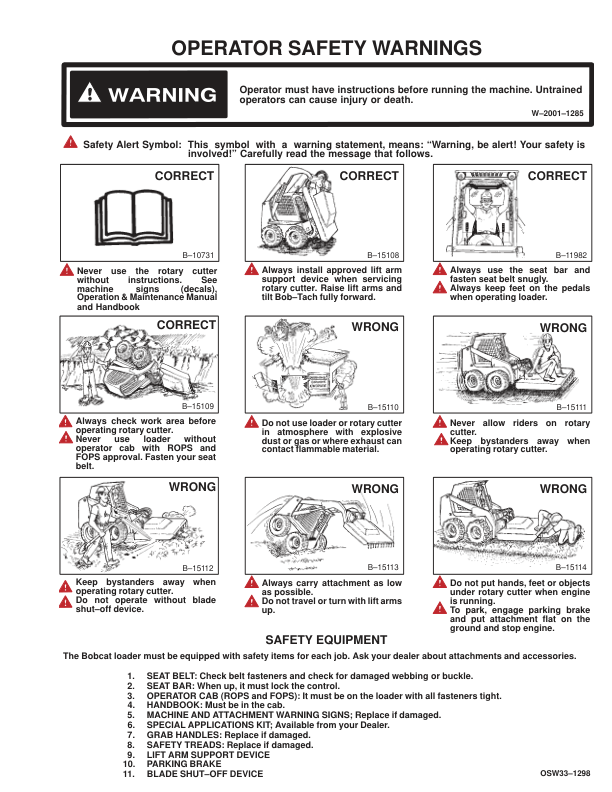 OPERATOR SAFETY WARNINGS

WARNING

Operator must have instructions before running the machine. Untrained operators can cause injury or death.

W–2001–1285

Safety Alert Symbol: This symbol with a warning statement, means: “Warning, be alert! Your safety is involved!” Carefully read the message that follows.

CORRECT

B–10731

Never use the rotary cutter without instructions. See machine signs (decals), Operation & Maintenance Manual and Handbook

CORRECT

B–15108

Always install approved lift arm support device when servicing rotary cutter. Raise lift arms and tilt Bob–Tach fully forward.

CORRECT

B–11982

Always use the seat bar and fasten seat belt snugly.

Always keep feet on the pedals when operating loader.

CORRECT

B–15109

Always check work area before operating rotary cutter.

Never use loader without operator cab with ROPS and FOPS approval. Fasten your seat belt.

WRONG

B–15110

Do not use loader or rotary cutter in atmosphere with explosive dust or gas or where exhaust can contact flammable material.

WRONG

B–15111

Never allow riders on rotary cutter.

Keep bystanders away when operating rotary cutter.

WRONG

B–15112

Keep bystanders away when operating rotary cutter.

Do not operate without blade shut–off device.

WRONG

B–15113

Always carry attachment as low as possible.

Do not travel or turn with lift arms up.

WRONG

B–15114

Do not put hands, feet or objects under rotary cutter when engine is running.

To park, engage parking brake and put attachment flat on the ground and stop engine.

SAFETY EQUIPMENT

The Bobcat loader must be equipped with safety items for each job. Ask your dealer about attachments and accessories.

1. SEAT BELT: Check belt fasteners and check for damaged webbing or buckle.
2. SEAT BAR: When up, it must lock the control.
3. OPERATOR CAB (ROPS and FOPS): It must be on the loader with all fasteners tight.
4. HANDBOOK: Must be in the cab.
5. MACHINE AND ATTACHMENT WARNING SIGNS; Replace if damaged.
6. SPECIAL APPLICATIONS KIT; Available from your Dealer.
7. GRAB HANDLES: Replace if damaged.
8. SAFETY TREADS: Replace if damaged.
9. LIFT ARM SUPPORT DEVICE
10. PARKING BRAKE
11. BLADE SHUT–OFF DEVICE

OSW33–1298