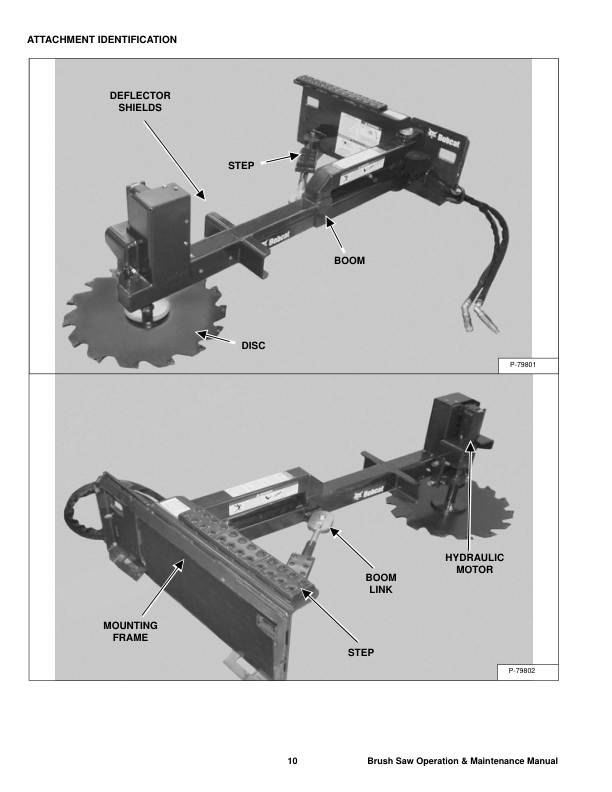 ATTACHMENT IDENTIFICATION

DEFLECTOR SHIELDS

STEP

Bobcat

Bobcat

BOOM

DISC

P-79801

Bobcat

HYDRAULIC MOTOR

BOOM LINK

MOUNTING FRAME

STEP

P-79802

10

Brush Saw Operation & Maintenance Manual