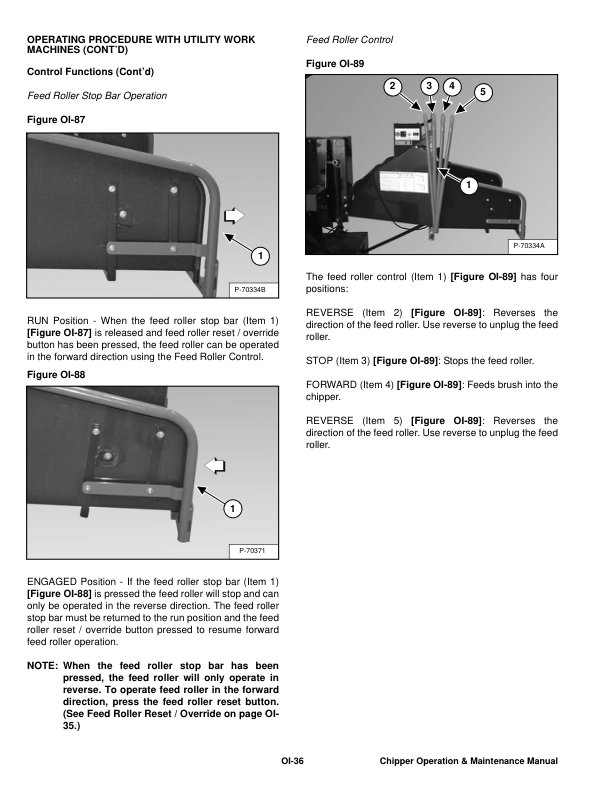 OPERATING PROCEDURE WITH UTILITY WORK MACHINES (CONT'D)

Control Functions (Cont'd)

Feed Roller Stop Bar Operation

Figure OI-87

1

P-70334B

RUN Position - When the feed roller stop bar (Item 1) [Figure OI-87] is released and feed roller reset / override button has been pressed, the feed roller can be operated in the forward direction using the Feed Roller Control.

Figure OI-88

1

P-70371

ENGAGED Position - If the feed roller stop bar (Item 1) [Figure OI-88] is pressed the feed roller will stop and can only be operated in the reverse direction. The feed roller stop bar must be returned to the run position and the feed roller reset / override button pressed to resume forward feed roller operation.

NOTE: When the feed roller stop bar has been pressed, the feed roller will only operate in reverse. To operate feed roller in the forward direction, press the feed roller reset button. (See Feed Roller Reset / Override on page OI-35.)

Feed Roller Control

Figure OI-89

2 3 4 5

1

P-70334A

The feed roller control (Item 1) [Figure OI-89] has four positions:

REVERSE (Item 2) [Figure OI-89]: Reverses the direction of the feed roller. Use reverse to unplug the feed roller.

STOP (Item 3) [Figure OI-89]: Stops the feed roller.

FORWARD (Item 4) [Figure OI-89]: Feeds brush into the chipper.

REVERSE (Item 5) [Figure OI-89]: Reverses the direction of the feed roller. Use reverse to unplug the feed roller.

OI-36 Chipper Operation & Maintenance Manual