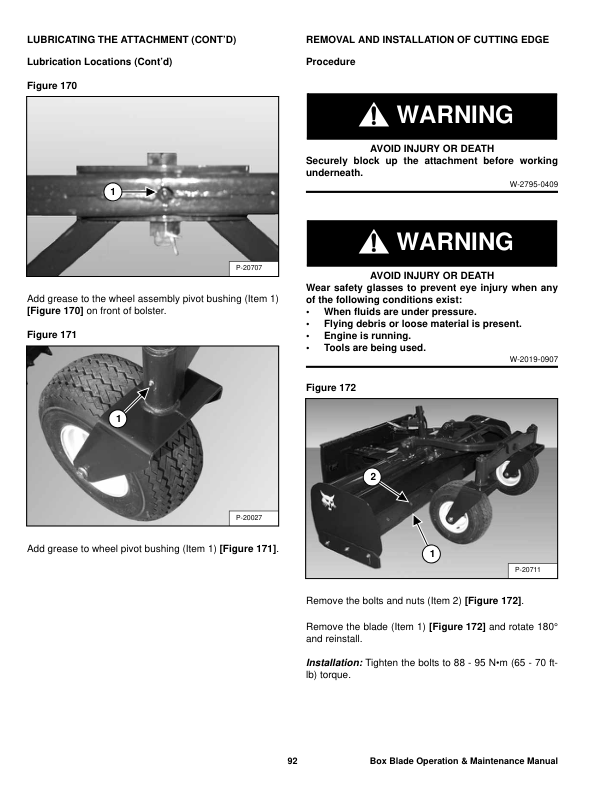 LUBRICATING THE ATTACHMENT (CONT'D)

Lubrication Locations (Cont'd)

Figure 170

1

P-20707

Add grease to the wheel assembly pivot bushing (Item 1) [Figure 170] on front of bolster.

Figure 171

1

P-20027

Add grease to wheel pivot bushing (Item 1) [Figure 171].

REMOVAL AND INSTALLATION OF CUTTING EDGE

Procedure

WARNING

AVOID INJURY OR DEATH
Securely block up the attachment before working underneath.

W-2795-0409

WARNING

AVOID INJURY OR DEATH
Wear safety glasses to prevent eye injury when any of the following conditions exist:
• When fluids are under pressure.
• Flying debris or loose material is present.
• Engine is running.
• Tools are being used.

W-2019-0907

Figure 172

2

1

P-20711

Remove the bolts and nuts (Item 2) [Figure 172].

Remove the blade (Item 1) [Figure 172] and rotate 180° and reinstall.

Installation: Tighten the bolts to 88 - 95 N•m (65 - 70 ft-lb) torque.

92

Box Blade Operation & Maintenance Manual