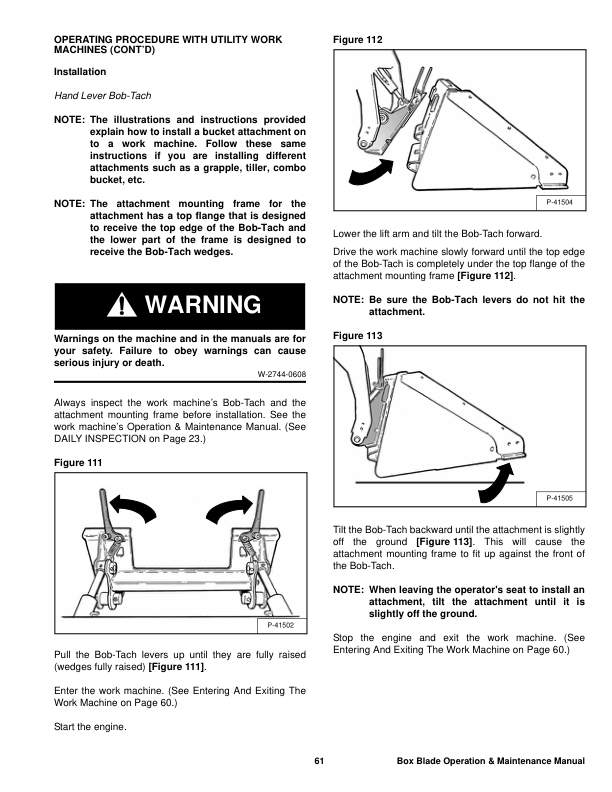 OPERATING PROCEDURE WITH UTILITY WORK MACHINES (CONT'D)

Installation

Hand Lever Bob-Tach

NOTE: The illustrations and instructions provided explain how to install a bucket attachment on to a work machine. Follow these same instructions if you are installing different attachments such as a grapple, tiller, combo bucket, etc.

NOTE: The attachment mounting frame for the attachment has a top flange that is designed to receive the top edge of the Bob-Tach and the lower part of the frame is designed to receive the Bob-Tach wedges.

WARNING

Warnings on the machine and in the manuals are for your safety. Failure to obey warnings can cause serious injury or death.

W-2744-0608

Always inspect the work machine's Bob-Tach and the attachment mounting frame before installation. See the work machine's Operation & Maintenance Manual. (See DAILY INSPECTION on Page 23.)

Figure 111

P-41502

Pull the Bob-Tach levers up until they are fully raised (wedges fully raised) [Figure 111].

Enter the work machine. (See Entering And Exiting The Work Machine on Page 60.)

Start the engine.

Figure 112

P-41504

Lower the lift arm and tilt the Bob-Tach forward.

Drive the work machine slowly forward until the top edge of the Bob-Tach is completely under the top flange of the attachment mounting frame [Figure 112].

NOTE: Be sure the Bob-Tach levers do not hit the attachment.

Figure 113

P-41505

Tilt the Bob-Tach backward until the attachment is slightly off the ground [Figure 113]. This will cause the attachment mounting frame to fit up against the front of the Bob-Tach.

NOTE: When leaving the operator's seat to install an attachment, tilt the attachment until it is slightly off the ground.

Stop the engine and exit the work machine. (See Entering And Exiting The Work Machine on Page 60.)

61

Box Blade Operation & Maintenance Manual