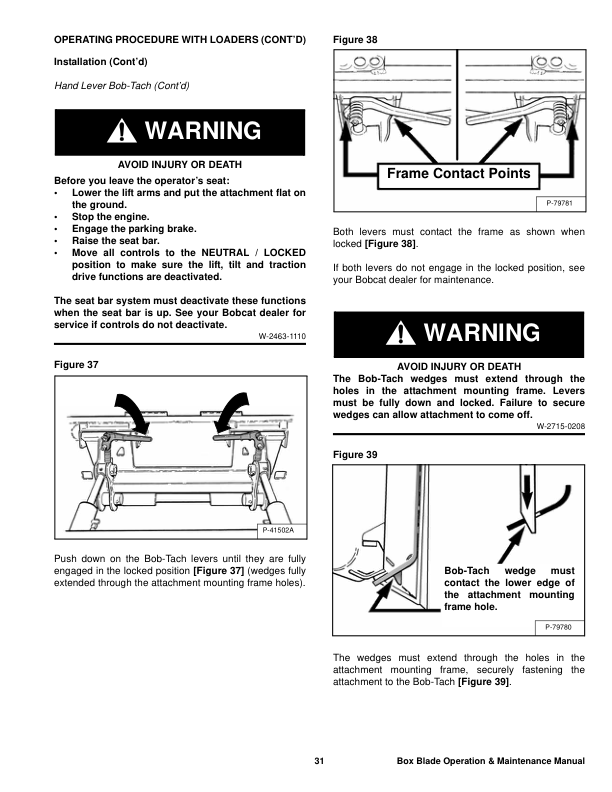 OPERATING PROCEDURE WITH LOADERS (CONT'D)

Installation (Cont'd)

Hand Lever Bob-Tach (Cont'd)

WARNING

AVOID INJURY OR DEATH

Before you leave the operator's seat:
• Lower the lift arms and put the attachment flat on the ground.
• Stop the engine.
• Engage the parking brake.
• Raise the seat bar.
• Move all controls to the NEUTRAL / LOCKED position to make sure the lift, tilt and traction drive functions are deactivated.

The seat bar system must deactivate these functions when the seat bar is up. See your Bobcat dealer for service if controls do not deactivate.

W-2463-1110

Figure 37

P-41502A

Push down on the Bob-Tach levers until they are fully engaged in the locked position [Figure 37] (wedges fully extended through the attachment mounting frame holes).

Figure 38

Frame Contact Points

P-79781

Both levers must contact the frame as shown when locked [Figure 38].

If both levers do not engage in the locked position, see your Bobcat dealer for maintenance.

WARNING

AVOID INJURY OR DEATH

The Bob-Tach wedges must extend through the holes in the attachment mounting frame. Levers must be fully down and locked. Failure to secure wedges can allow attachment to come off.

W-2715-0208

Figure 39

Bob-Tach wedge must contact the lower edge of the attachment mounting frame hole.

P-79780

The wedges must extend through the holes in the attachment mounting frame, securely fastening the attachment to the Bob-Tach [Figure 39].

31

Box Blade Operation & Maintenance Manual