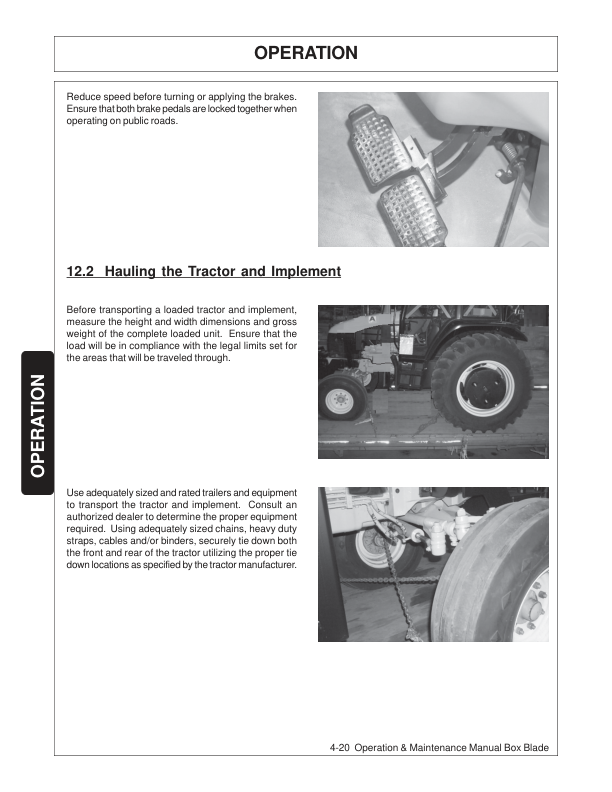 OPERATION

Reduce speed before turning or applying the brakes. Ensure that both brake pedals are locked together when operating on public roads.

12.2 Hauling the Tractor and Implement

Before transporting a loaded tractor and implement, measure the height and width dimensions and gross weight of the complete loaded unit. Ensure that the load will be in compliance with the legal limits set for the areas that will be traveled through.

OPERATION

Use adequately sized and rated trailers and equipment to transport the tractor and implement. Consult an authorized dealer to determine the proper equipment required. Using adequately sized chains, heavy duty straps, cables and/or binders, securely tie down both the front and rear of the tractor utilizing the proper tie down locations as specified by the tractor manufacturer.

4-20 Operation & Maintenance Manual Box Blade