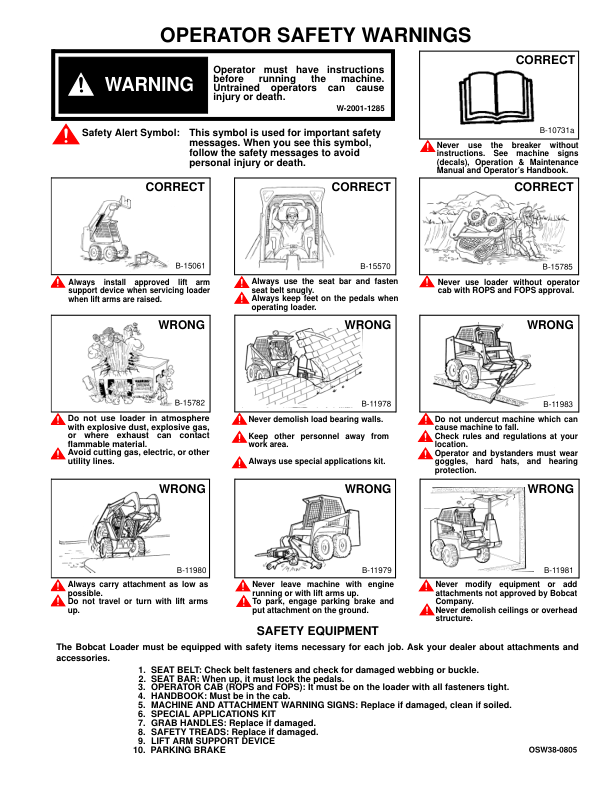 OPERATOR SAFETY WARNINGS

WARNING

Operator must have instructions before running the machine. Untrained operators can cause injury or death.

W-2001-1285

CORRECT

B-10731a

Never use the breaker without instructions. See machine signs (decals), Operation & Maintenance Manual and Operator's Handbook.

Safety Alert Symbol: This symbol is used for important safety messages. When you see this symbol, follow the safety messages to avoid personal injury or death.

CORRECT

B-15061

Always install approved lift arm support device when servicing loader when lift arms are raised.

CORRECT

B-15570

Always use the seat bar and fasten seat belt snugly.

Always keep feet on the pedals when operating loader.

CORRECT

B-15785

Never use loader without operator cab with ROPS and FOPS approval.

WRONG

B-15782

Do not use loader in atmosphere with explosive dust, explosive gas, or where exhaust can contact flammable material.

Avoid cutting gas, electric, or other utility lines.

WRONG

B-11978

Never demolish load bearing walls.

Keep other personnel away from work area.

Always use special applications kit.

WRONG

B-11983

Do not undercut machine which can cause machine to fall.

Check rules and regulations at your location.

Operator and bystanders must wear goggles, hard hats, and hearing protection.

WRONG

B-11980

Always carry attachment as low as possible.

Do not travel or turn with lift arms up.

WRONG

B-11979

Never leave machine with engine running or with lift arms up.

To park, engage parking brake and put attachment on the ground.

WRONG

B-11981

Never modify equipment or add attachments not approved by Bobcat Company.

Never demolish ceilings or overhead structure.

SAFETY EQUIPMENT

The Bobcat Loader must be equipped with safety items necessary for each job. Ask your dealer about attachments and accessories.

1. SEAT BELT: Check belt fasteners and check for damaged webbing or buckle.
2. SEAT BAR: When up, it must lock the pedals.
3. OPERATOR CAB (ROPS and FOPS): It must be on the loader with all fasteners tight.
4. HANDBOOK: Must be in the cab.
5. MACHINE AND ATTACHMENT WARNING SIGNS: Replace if damaged, clean if soiled.
6. SPECIAL APPLICATIONS KIT
7. GRAB HANDLES: Replace if damaged.
8. SAFETY TREADS: Replace if damaged.
9. LIFT ARM SUPPORT DEVICE
10. PARKING BRAKE

OSW38-0805