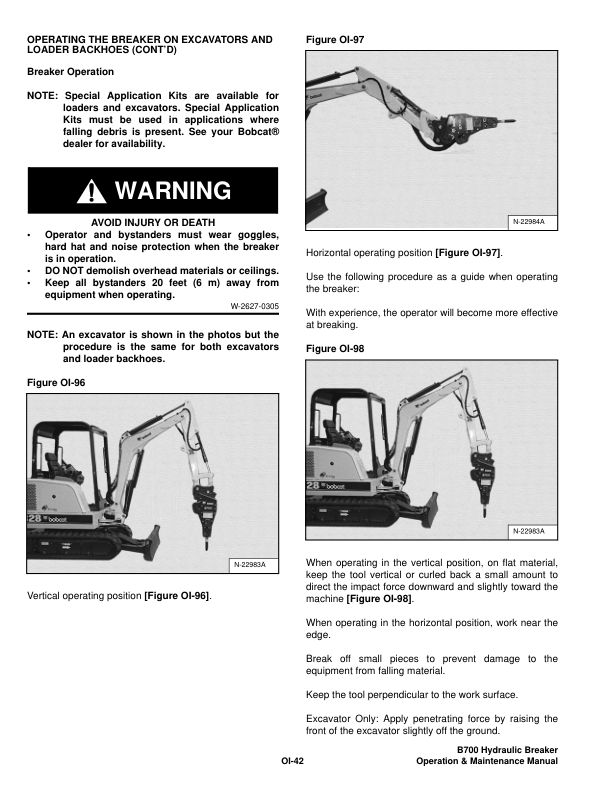 OPERATING THE BREAKER ON EXCAVATORS AND LOADER BACKHOES (CONT'D)

Breaker Operation

NOTE: Special Application Kits are available for loaders and excavators. Special Application Kits must be used in applications where falling debris is present. See your Bobcat® dealer for availability.

WARNING

AVOID INJURY OR DEATH
• Operator and bystanders must wear goggles, hard hat and noise protection when the breaker is in operation.
• DO NOT demolish overhead materials or ceilings.
• Keep all bystanders 20 feet (6 m) away from equipment when operating.

W-2627-0305

NOTE: An excavator is shown in the photos but the procedure is the same for both excavators and loader backhoes.

Figure OI-96

28 bobcat

N-22983A

Vertical operating position [Figure OI-96].

Figure OI-97

bobcat

N-22984A

Horizontal operating position [Figure OI-97].

Use the following procedure as a guide when operating the breaker:

With experience, the operator will become more effective at breaking.

Figure OI-98

28 bobcat

N-22983A

When operating in the vertical position, on flat material, keep the tool vertical or curled back a small amount to direct the impact force downward and slightly toward the machine [Figure OI-98].

When operating in the horizontal position, work near the edge.

Break off small pieces to prevent damage to the equipment from falling material.

Keep the tool perpendicular to the work surface.

Excavator Only: Apply penetrating force by raising the front of the excavator slightly off the ground.

OI-42

B700 Hydraulic Breaker
Operation & Maintenance Manual