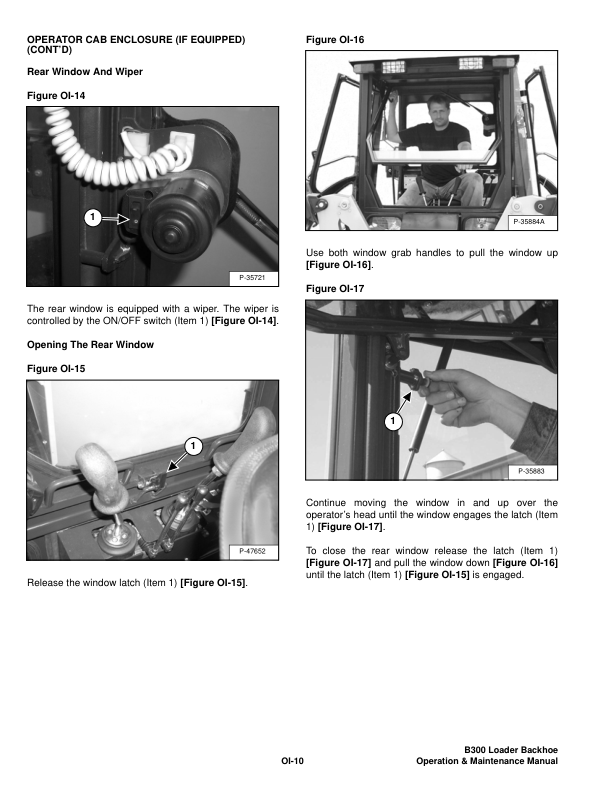 OPERATOR CAB ENCLOSURE (IF EQUIPPED) (CONT'D)

Rear Window And Wiper

Figure OI-14

1

P-35721

The rear window is equipped with a wiper. The wiper is controlled by the ON/OFF switch (Item 1) [Figure OI-14].

Opening The Rear Window

Figure OI-15

1

P-47652

Release the window latch (Item 1) [Figure OI-15].

Figure OI-16

P-35884A

Use both window grab handles to pull the window up [Figure OI-16].

Figure OI-17

1

P-35883

Continue moving the window in and up over the operator's head until the window engages the latch (Item 1) [Figure OI-17].

To close the rear window release the latch (Item 1) [Figure OI-17] and pull the window down [Figure OI-16] until the latch (Item 1) [Figure OI-15] is engaged.

OI-10

B300 Loader Backhoe
Operation & Maintenance Manual