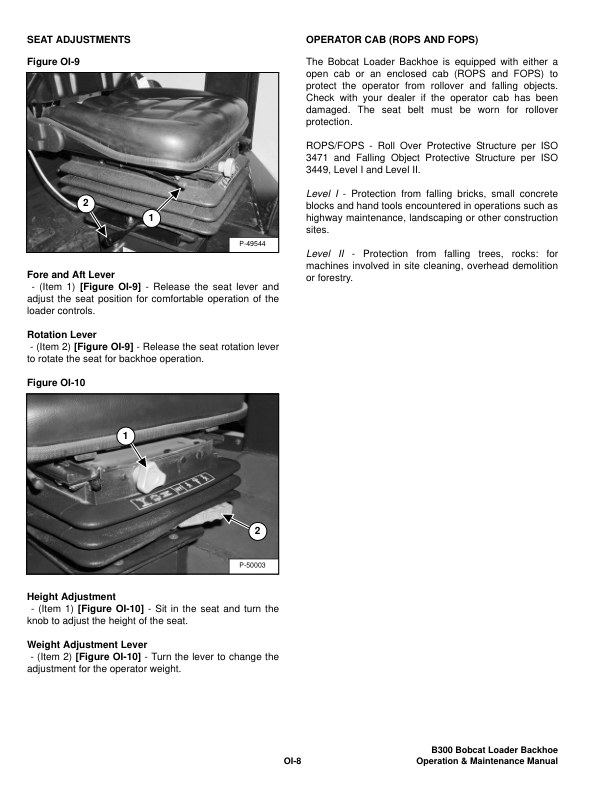 SEAT ADJUSTMENTS

Figure OI-9

2

1

P-49544

Fore and Aft Lever
- (Item 1) [Figure OI-9] - Release the seat lever and adjust the seat position for comfortable operation of the loader controls.

Rotation Lever
- (Item 2) [Figure OI-9] - Release the seat rotation lever to rotate the seat for backhoe operation.

Figure OI-10

1

2

P-50003

Height Adjustment
- (Item 1) [Figure OI-10] - Sit in the seat and turn the knob to adjust the height of the seat.

Weight Adjustment Lever
- (Item 2) [Figure OI-10] - Turn the lever to change the adjustment for the operator weight.

OPERATOR CAB (ROPS AND FOPS)

The Bobcat Loader Backhoe is equipped with either a open cab or an enclosed cab (ROPS and FOPS) to protect the operator from rollover and falling objects. Check with your dealer if the operator cab has been damaged. The seat belt must be worn for rollover protection.

ROPS/FOPS - Roll Over Protective Structure per ISO 3471 and Falling Object Protective Structure per ISO 3449, Level I and Level II.

Level I - Protection from falling bricks, small concrete blocks and hand tools encountered in operations such as highway maintenance, landscaping or other construction sites.

Level II - Protection from falling trees, rocks: for machines involved in site cleaning, overhead demolition or forestry.

OI-8

B300 Bobcat Loader Backhoe
Operation & Maintenance Manual