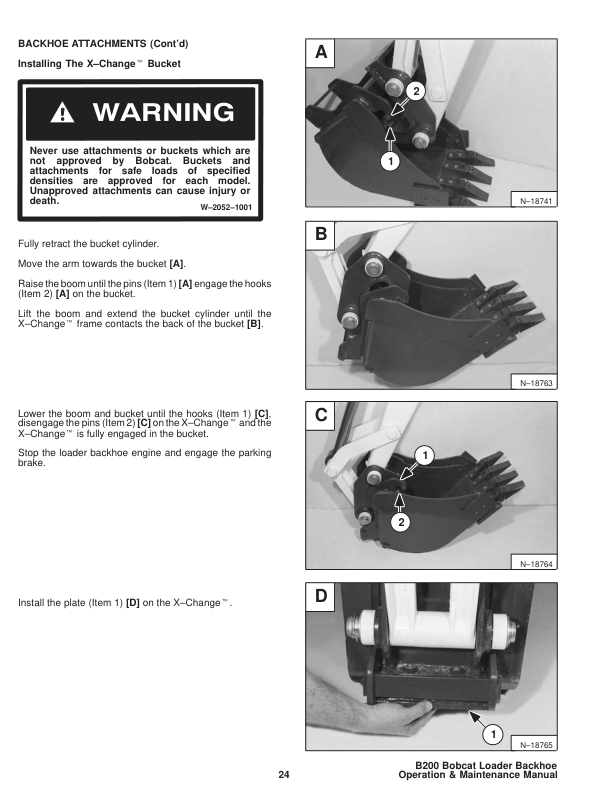 BACKHOE ATTACHMENTS (Cont'd)

Installing The X–Change™ Bucket

WARNING

Never use attachments or buckets which are not approved by Bobcat. Buckets and attachments for safe loads of specified densities are approved for each model. Unapproved attachments can cause injury or death.

W–2052–1001

Fully retract the bucket cylinder.

Move the arm towards the bucket [A].

Raise the boom until the pins (Item 1) [A] engage the hooks (Item 2) [A] on the bucket.

Lift the boom and extend the bucket cylinder until the X–Change™ frame contacts the back of the bucket [B].

Lower the boom and bucket until the hooks (Item 1) [C], disengage the pins (Item 2) [C] on the X–Change™ and the X–Change™ is fully engaged in the bucket.

Stop the loader backhoe engine and engage the parking brake.

Install the plate (Item 1) [D] on the X–Change™.

A
2
1
N–18741

B
N–18763

C
1
2
N–18764

D
1
N–18765

24

B200 Bobcat Loader Backhoe
Operation & Maintenance Manual