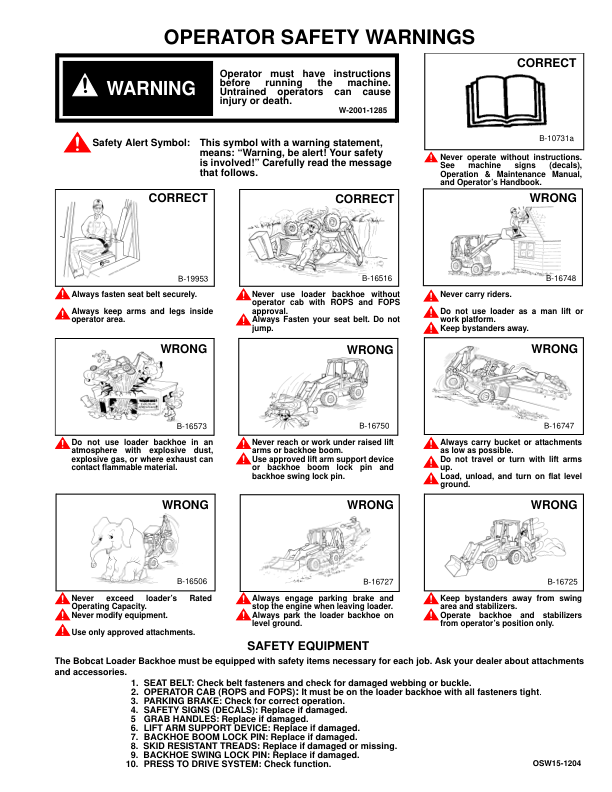 OPERATOR SAFETY WARNINGS

WARNING

Operator must have instructions before running the machine. Untrained operators can cause injury or death.

W-2001-1285

CORRECT

B-10731a

Never operate without instructions. See machine signs (decals), Operation & Maintenance Manual, and Operator's Handbook.

Safety Alert Symbol: This symbol with a warning statement, means: "Warning, be alert! Your safety is involved!" Carefully read the message that follows.

CORRECT

B-19953

Always fasten seat belt securely.

Always keep arms and legs inside operator area.

CORRECT

B-16516

Never use loader backhoe without operator cab with ROPS and FOPS approval.

Always Fasten your seat belt. Do not jump.

WRONG

B-16748

Never carry riders.

Do not use loader as a man lift or work platform.

Keep bystanders away.

WRONG

B-16573

Do not use loader backhoe in an atmosphere with explosive dust, explosive gas, or where exhaust can contact flammable material.

WRONG

B-16750

Never reach or work under raised lift arms or backhoe boom.

Use approved lift arm support device or backhoe boom lock pin and backhoe swing lock pin.

WRONG

B-16747

Always carry bucket or attachments as low as possible.

Do not travel or turn with lift arms up.

Load, unload, and turn on flat level ground.

WRONG

B-16506

Never exceed loader's Rated Operating Capacity.

Never modify equipment.

Use only approved attachments.

WRONG

B-16727

Always engage parking brake and stop the engine when leaving loader.

Always park the loader backhoe on level ground.

WRONG

B-16725

Keep bystanders away from swing area and stabilizers.

Operate backhoe and stabilizers from operator's position only.

SAFETY EQUIPMENT

The Bobcat Loader Backhoe must be equipped with safety items necessary for each job. Ask your dealer about attachments and accessories.

1. SEAT BELT: Check belt fasteners and check for damaged webbing or buckle.
2. OPERATOR CAB (ROPS and FOPS): It must be on the loader backhoe with all fasteners tight.
3. PARKING BRAKE: Check for correct operation.
4. SAFETY SIGNS (DECALS): Replace if damaged.
5 GRAB HANDLES: Replace if damaged.
6. LIFT ARM SUPPORT DEVICE: Replace if damaged.
7. BACKHOE BOOM LOCK PIN: Replace if damaged.
8. SKID RESISTANT TREADS: Replace if damaged or missing.
9. BACKHOE SWING LOCK PIN: Replace if damaged.
10. PRESS TO DRIVE SYSTEM: Check function.

OSW15-1204