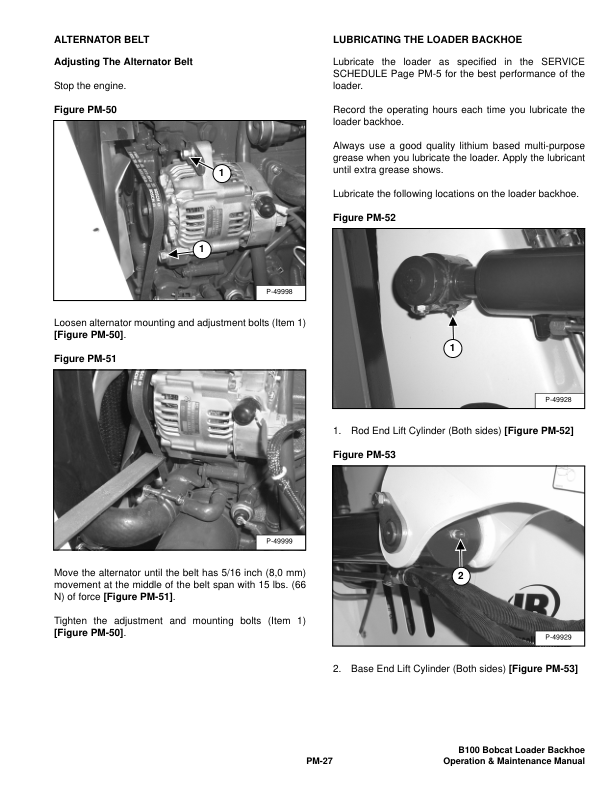 ALTERNATOR BELT

Adjusting The Alternator Belt

Stop the engine.

Figure PM-50

1

1

P-49998

Loosen alternator mounting and adjustment bolts (Item 1) [Figure PM-50].

Figure PM-51

P-49999

Move the alternator until the belt has 5/16 inch (8,0 mm) movement at the middle of the belt span with 15 lbs. (66 N) of force [Figure PM-51].

Tighten the adjustment and mounting bolts (Item 1) [Figure PM-50].

LUBRICATING THE LOADER BACKHOE

Lubricate the loader as specified in the SERVICE SCHEDULE Page PM-5 for the best performance of the loader.

Record the operating hours each time you lubricate the loader backhoe.

Always use a good quality lithium based multi-purpose grease when you lubricate the loader. Apply the lubricant until extra grease shows.

Lubricate the following locations on the loader backhoe.

Figure PM-52

1

P-49928

1. Rod End Lift Cylinder (Both sides) [Figure PM-52]

Figure PM-53

2

P-49929

2. Base End Lift Cylinder (Both sides) [Figure PM-53]

PM-27

B100 Bobcat Loader Backhoe
Operation & Maintenance Manual