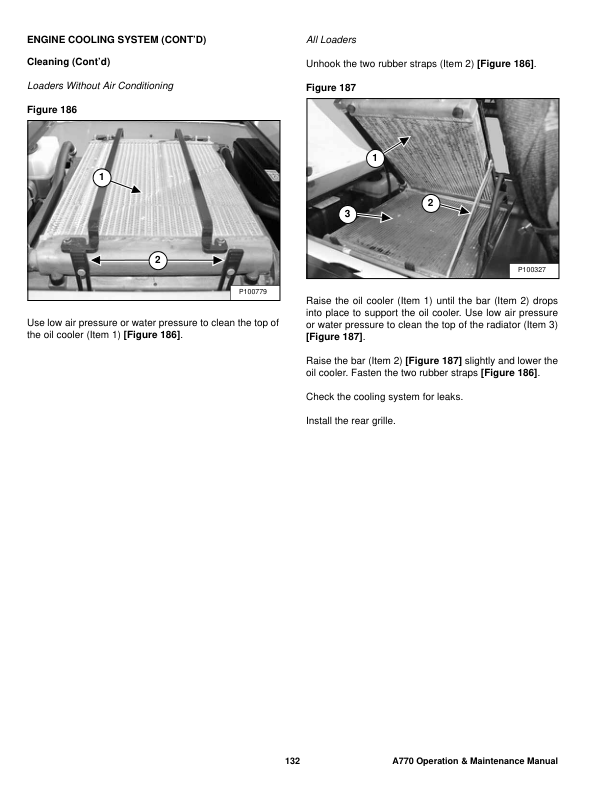 ENGINE COOLING SYSTEM (CONT'D)

Cleaning (Cont'd)

Loaders Without Air Conditioning

Figure 186

1

2

P100779

Use low air pressure or water pressure to clean the top of the oil cooler (Item 1) [Figure 186].

All Loaders

Unhook the two rubber straps (Item 2) [Figure 186].

Figure 187

1

2

3

P100327

Raise the oil cooler (Item 1) until the bar (Item 2) drops into place to support the oil cooler. Use low air pressure or water pressure to clean the top of the radiator (Item 3) [Figure 187].

Raise the bar (Item 2) [Figure 187] slightly and lower the oil cooler. Fasten the two rubber straps [Figure 186].

Check the cooling system for leaks.

Install the rear grille.

132

A770 Operation & Maintenance Manual