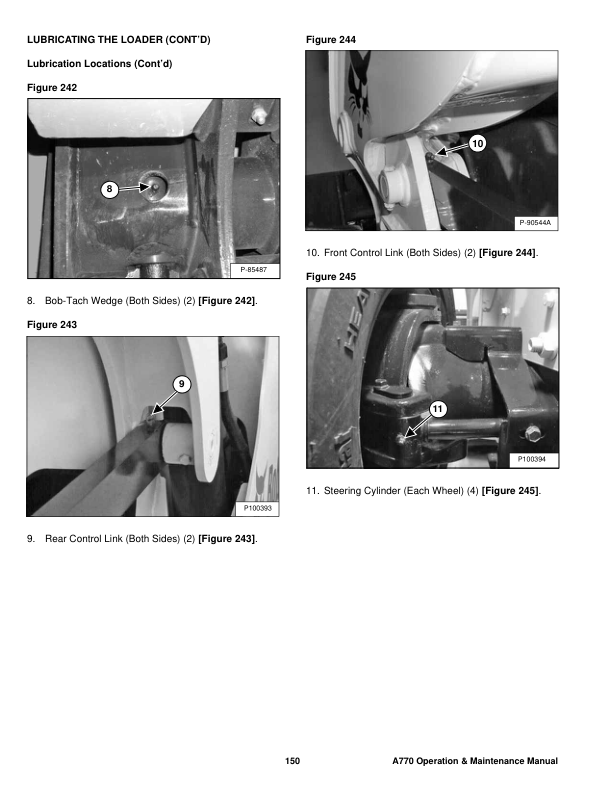 LUBRICATING THE LOADER (CONT'D)

Lubrication Locations (Cont'd)

Figure 242

8

P-85487

8. Bob-Tach Wedge (Both Sides) (2) [Figure 242].

Figure 243

9

P100393

9. Rear Control Link (Both Sides) (2) [Figure 243].

Figure 244

10

P-90544A

10. Front Control Link (Both Sides) (2) [Figure 244].

Figure 245

11

P100394

11. Steering Cylinder (Each Wheel) (4) [Figure 245].

150

A770 Operation & Maintenance Manual