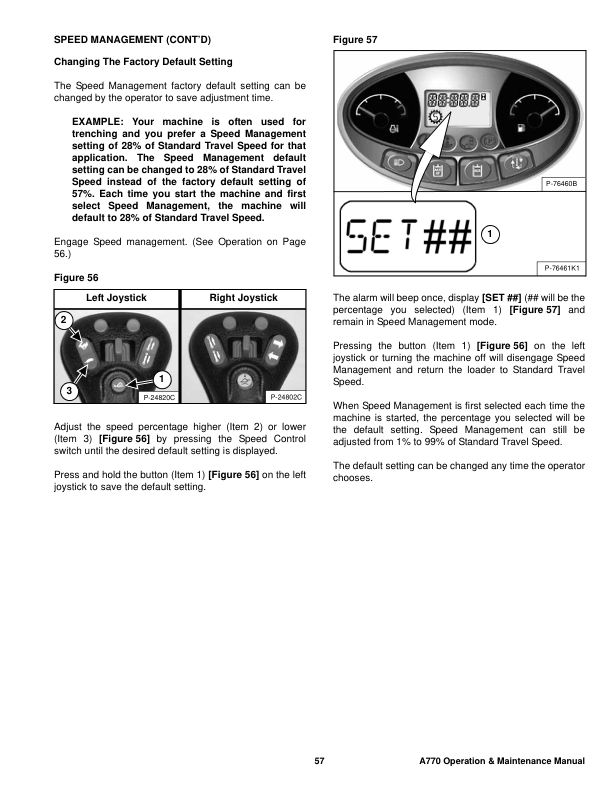 SPEED MANAGEMENT (CONT'D)

Changing The Factory Default Setting

The Speed Management factory default setting can be changed by the operator to save adjustment time.

EXAMPLE: Your machine is often used for trenching and you prefer a Speed Management setting of 28% of Standard Travel Speed for that application. The Speed Management default setting can be changed to 28% of Standard Travel Speed instead of the factory default setting of 57%. Each time you start the machine and first select Speed Management, the machine will default to 28% of Standard Travel Speed.

Engage Speed management. (See Operation on Page 56.)

Figure 56

| Left Joystick | Right Joystick |
|---|---|
| 2 3 1 P-24820C | P-24802C |

Adjust the speed percentage higher (Item 2) or lower (Item 3) [Figure 56] by pressing the Speed Control switch until the desired default setting is displayed.

Press and hold the button (Item 1) [Figure 56] on the left joystick to save the default setting.

Figure 57

P-76460B

SET##

1

P-76461K1

The alarm will beep once, display [SET ##] (## will be the percentage you selected) (Item 1) [Figure 57] and remain in Speed Management mode.

Pressing the button (Item 1) [Figure 56] on the left joystick or turning the machine off will disengage Speed Management and return the loader to Standard Travel Speed.

When Speed Management is first selected each time the machine is started, the percentage you selected will be the default setting. Speed Management can still be adjusted from 1% to 99% of Standard Travel Speed.

The default setting can be changed any time the operator chooses.

57

A770 Operation & Maintenance Manual