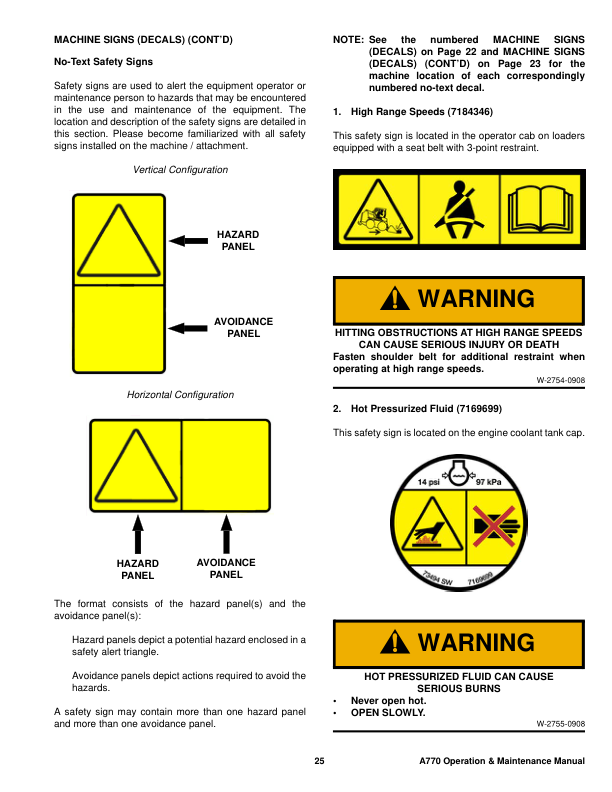 MACHINE SIGNS (DECALS) (CONT'D)

No-Text Safety Signs

Safety signs are used to alert the equipment operator or maintenance person to hazards that may be encountered in the use and maintenance of the equipment. The location and description of the safety signs are detailed in this section. Please become familiarized with all safety signs installed on the machine / attachment.

Vertical Configuration

HAZARD PANEL

AVOIDANCE PANEL

Horizontal Configuration

HAZARD PANEL

AVOIDANCE PANEL

The format consists of the hazard panel(s) and the avoidance panel(s):

Hazard panels depict a potential hazard enclosed in a safety alert triangle.

Avoidance panels depict actions required to avoid the hazards.

A safety sign may contain more than one hazard panel and more than one avoidance panel.

NOTE: See the numbered MACHINE SIGNS (DECALS) on Page 22 and MACHINE SIGNS (DECALS) (CONT'D) on Page 23 for the machine location of each correspondingly numbered no-text decal.

1. High Range Speeds (7184346)

This safety sign is located in the operator cab on loaders equipped with a seat belt with 3-point restraint.

WARNING

HITTING OBSTRUCTIONS AT HIGH RANGE SPEEDS CAN CAUSE SERIOUS INJURY OR DEATH
Fasten shoulder belt for additional restraint when operating at high range speeds.

W-2754-0908

2. Hot Pressurized Fluid (7169699)

This safety sign is located on the engine coolant tank cap.

14 psi 97 kPa

73494 SW 7169699

WARNING

HOT PRESSURIZED FLUID CAN CAUSE SERIOUS BURNS
• Never open hot.
• OPEN SLOWLY.

W-2755-0908

25

A770 Operation & Maintenance Manual