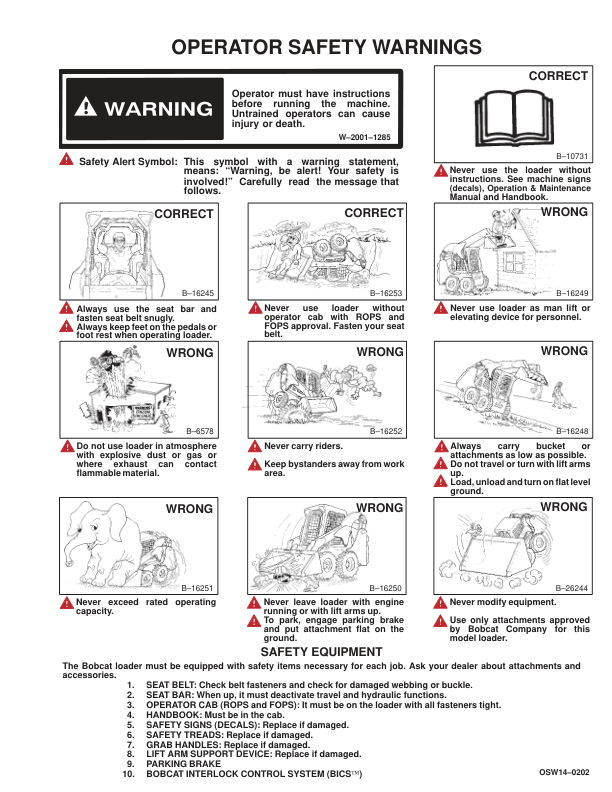 OPERATOR SAFETY WARNINGS

WARNING

Operator must have instructions before running the machine. Untrained operators can cause injury or death.

W–2001–1285

CORRECT

B–10731

Safety Alert Symbol: This symbol with a warning statement, means: "Warning, be alert! Your safety is involved!" Carefully read the message that follows.

Never use the loader without instructions. See machine signs (decals), Operation & Maintenance Manual and Handbook.

CORRECT

B–16245

Always use the seat bar and fasten seat belt snugly.
Always keep feet on the pedals or foot rest when operating loader.

CORRECT

B–16253

Never use loader without operator cab with ROPS and FOPS approval. Fasten your seat belt.

WRONG

B–16249

Never use loader as man lift or elevating device for personnel.

WRONG

B–6578

Do not use loader in atmosphere with explosive dust or gas or where exhaust can contact flammable material.

WRONG

B–16252

Never carry riders.

Keep bystanders away from work area.

WRONG

B–16248

Always carry bucket or attachments as low as possible.
Do not travel or turn with lift arms up.
Load, unload and turn on flat level ground.

WRONG

B–16251

Never exceed rated operating capacity.

WRONG

B–16250

Never leave loader with engine running or with lift arms up.
To park, engage parking brake and put attachment flat on the ground.

WRONG

B–26244

Never modify equipment.

Use only attachments approved by Bobcat Company for this model loader.

SAFETY EQUIPMENT

The Bobcat loader must be equipped with safety items necessary for each job. Ask your dealer about attachments and accessories.

1. SEAT BELT: Check belt fasteners and check for damaged webbing or buckle.
2. SEAT BAR: When up, it must deactivate travel and hydraulic functions.
3. OPERATOR CAB (ROPS and FOPS): It must be on the loader with all fasteners tight.
4. HANDBOOK: Must be in the cab.
5. SAFETY SIGNS (DECALS): Replace if damaged.
6. SAFETY TREADS: Replace if damaged.
7. GRAB HANDLES: Replace if damaged.
8. LIFT ARM SUPPORT DEVICE: Replace if damaged.
9. PARKING BRAKE
10. BOBCAT INTERLOCK CONTROL SYSTEM (BICS™)

OSW14–0202