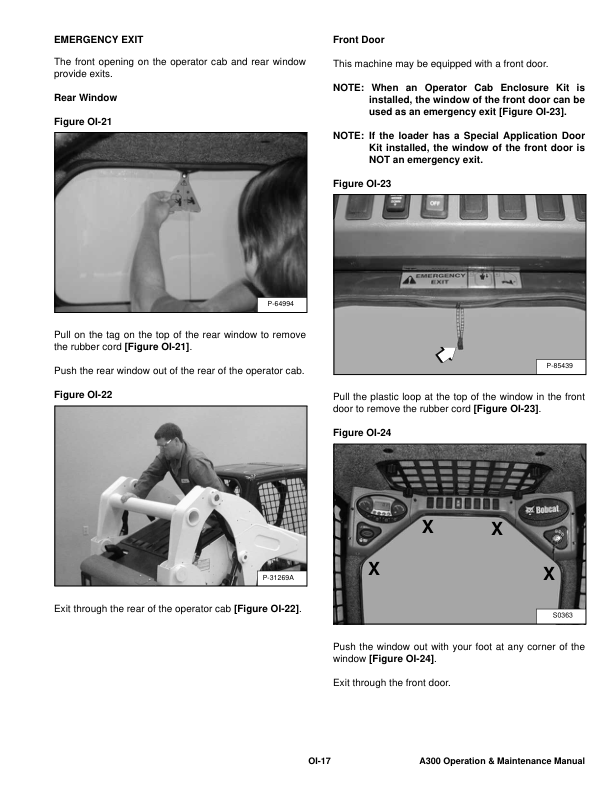 EMERGENCY EXIT

The front opening on the operator cab and rear window provide exits.

Rear Window

Figure OI-21

P-64994

Pull on the tag on the top of the rear window to remove the rubber cord [Figure OI-21].

Push the rear window out of the rear of the operator cab.

Figure OI-22

P-31269A

Exit through the rear of the operator cab [Figure OI-22].

Front Door

This machine may be equipped with a front door.

NOTE: When an Operator Cab Enclosure Kit is installed, the window of the front door can be used as an emergency exit [Figure OI-23].

NOTE: If the loader has a Special Application Door Kit installed, the window of the front door is NOT an emergency exit.

Figure OI-23

OFF

EMERGENCY EXIT

P-85439

Pull the plastic loop at the top of the window in the front door to remove the rubber cord [Figure OI-23].

Figure OI-24

Bobcat

X X X X

S0363

Push the window out with your foot at any corner of the window [Figure OI-24].

Exit through the front door.

OI-17 A300 Operation & Maintenance Manual