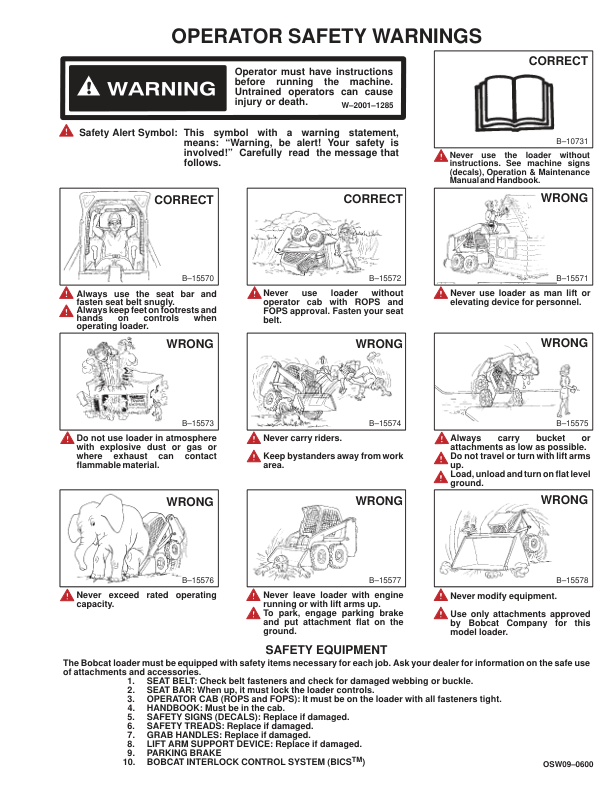 OPERATOR SAFETY WARNINGS

WARNING

Operator must have instructions before running the machine. Untrained operators can cause injury or death.
W–2001–1285

Safety Alert Symbol: This symbol with a warning statement, means: "Warning, be alert! Your safety is involved!" Carefully read the message that follows.

CORRECT

B–10731

Never use the loader without instructions. See machine signs (decals), Operation & Maintenance Manual and Handbook.

CORRECT

B–15570

Always use the seat bar and fasten seat belt snugly.
Always keep feet on footrests and hands on controls when operating loader.

CORRECT

B–15572

Never use loader without operator cab with ROPS and FOPS approval. Fasten your seat belt.

WRONG

B–15571

Never use loader as man lift or elevating device for personnel.

WRONG

B–15573

Do not use loader in atmosphere with explosive dust or gas or where exhaust can contact flammable material.

WRONG

B–15574

Never carry riders.

Keep bystanders away from work area.

WRONG

B–15575

Always carry bucket or attachments as low as possible.
Do not travel or turn with lift arms up.
Load, unload and turn on flat level ground.

WRONG

B–15576

Never exceed rated operating capacity.

WRONG

B–15577

Never leave loader with engine running or with lift arms up.
To park, engage parking brake and put attachment flat on the ground.

WRONG

B–15578

Never modify equipment.

Use only attachments approved by Bobcat Company for this model loader.

SAFETY EQUIPMENT

The Bobcat loader must be equipped with safety items necessary for each job. Ask your dealer for information on the safe use of attachments and accessories.
1. SEAT BELT: Check belt fasteners and check for damaged webbing or buckle.
2. SEAT BAR: When up, it must lock the loader controls.
3. OPERATOR CAB (ROPS and FOPS): It must be on the loader with all fasteners tight.
4. HANDBOOK: Must be in the cab.
5. SAFETY SIGNS (DECALS): Replace if damaged.
6. SAFETY TREADS: Replace if damaged.
7. GRAB HANDLES: Replace if damaged.
8. LIFT ARM SUPPORT DEVICE: Replace if damaged.
9. PARKING BRAKE
10. BOBCAT INTERLOCK CONTROL SYSTEM (BICS$^{TM}$)

OSW09–0600