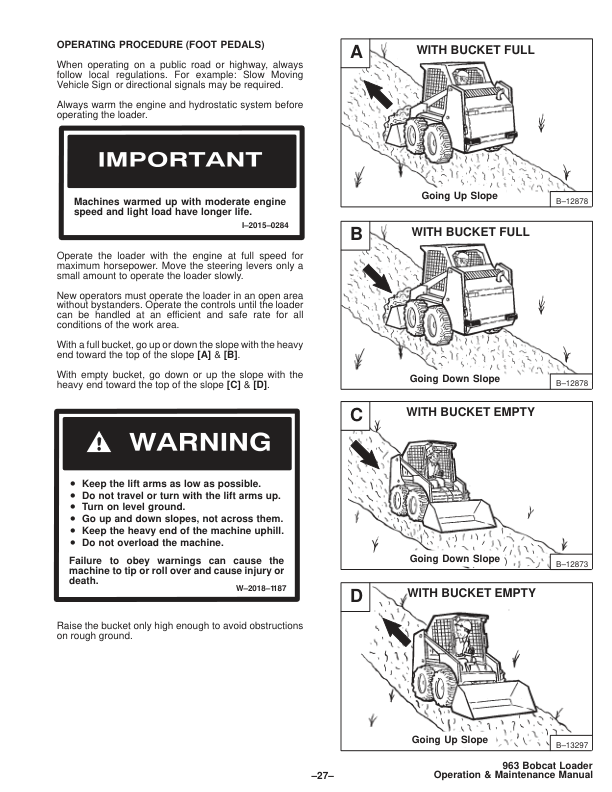 OPERATING PROCEDURE (FOOT PEDALS)

When operating on a public road or highway, always follow local regulations. For example: Slow Moving Vehicle Sign or directional signals may be required.

Always warm the engine and hydrostatic system before operating the loader.

IMPORTANT

Machines warmed up with moderate engine speed and light load have longer life.

I–2015–0284

Operate the loader with the engine at full speed for maximum horsepower. Move the steering levers only a small amount to operate the loader slowly.

New operators must operate the loader in an open area without bystanders. Operate the controls until the loader can be handled at an efficient and safe rate for all conditions of the work area.

With a full bucket, go up or down the slope with the heavy end toward the top of the slope [A] & [B].

With empty bucket, go down or up the slope with the heavy end toward the top of the slope [C] & [D].

WARNING

• Keep the lift arms as low as possible.
• Do not travel or turn with the lift arms up.
• Turn on level ground.
• Go up and down slopes, not across them.
• Keep the heavy end of the machine uphill.
• Do not overload the machine.

Failure to obey warnings can cause the machine to tip or roll over and cause injury or death.

W–2018–1187

Raise the bucket only high enough to avoid obstructions on rough ground.

A WITH BUCKET FULL
Going Up Slope
B–12878

B WITH BUCKET FULL
Going Down Slope
B–12878

C WITH BUCKET EMPTY
Going Down Slope
B–12873

D WITH BUCKET EMPTY
Going Up Slope
B–13297

–27–

963 Bobcat Loader
Operation & Maintenance Manual