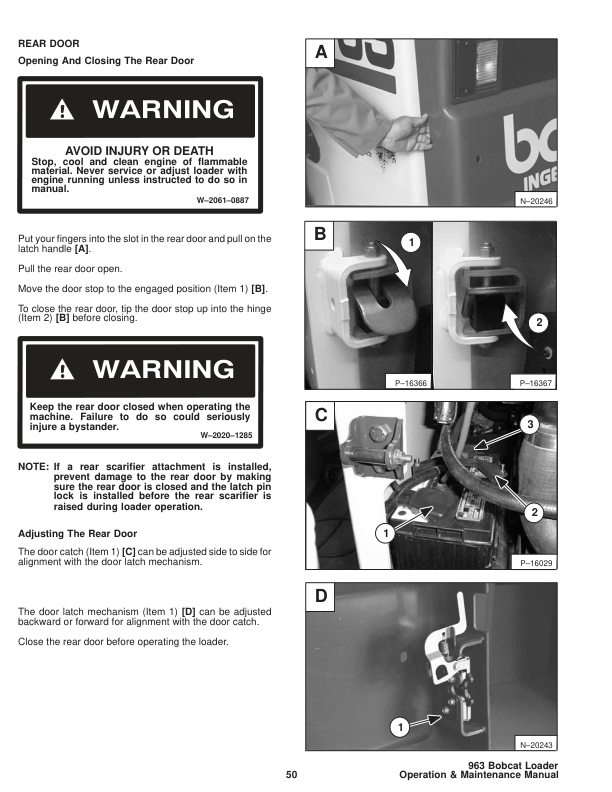 REAR DOOR

Opening And Closing The Rear Door

WARNING

AVOID INJURY OR DEATH
Stop, cool and clean engine of flammable material. Never service or adjust loader with engine running unless instructed to do so in manual.
W–2061–0887

Put your fingers into the slot in the rear door and pull on the latch handle [A].

Pull the rear door open.

Move the door stop to the engaged position (Item 1) [B].

To close the rear door, tip the door stop up into the hinge (Item 2) [B] before closing.

WARNING

Keep the rear door closed when operating the machine. Failure to do so could seriously injure a bystander.
W–2020–1285

NOTE: If a rear scarifier attachment is installed, prevent damage to the rear door by making sure the rear door is closed and the latch pin lock is installed before the rear scarifier is raised during loader operation.

Adjusting The Rear Door

The door catch (Item 1) [C] can be adjusted side to side for alignment with the door latch mechanism.

The door latch mechanism (Item 1) [D] can be adjusted backward or forward for alignment with the door catch.

Close the rear door before operating the loader.

A
bc
INGE
N–20246

B
1
2
P–16366
P–16367

C
3
2
1
P–16029

D
1
N–20243

50

963 Bobcat Loader
Operation & Maintenance Manual