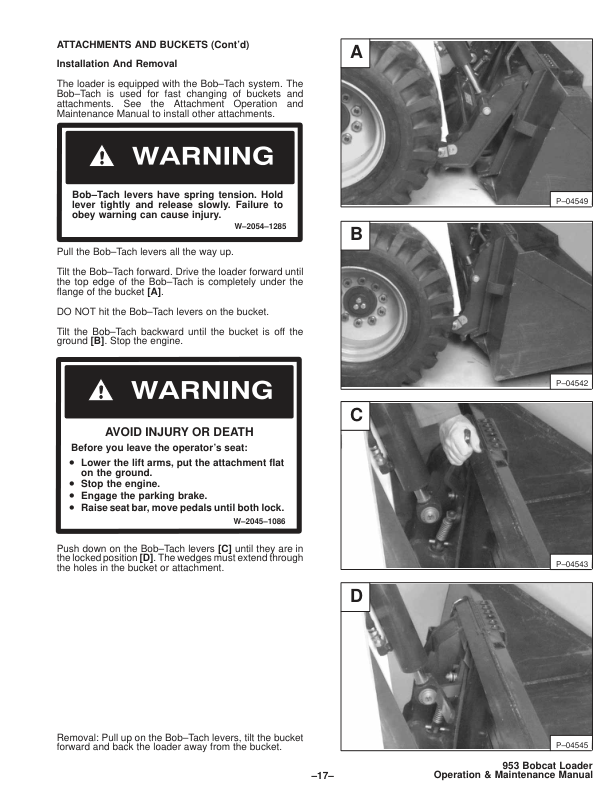 ATTACHMENTS AND BUCKETS (Cont'd)

Installation And Removal

The loader is equipped with the Bob–Tach system. The Bob–Tach is used for fast changing of buckets and attachments. See the Attachment Operation and Maintenance Manual to install other attachments.

WARNING

Bob–Tach levers have spring tension. Hold lever tightly and release slowly. Failure to obey warning can cause injury.

W–2054–1285

Pull the Bob–Tach levers all the way up.

Tilt the Bob–Tach forward. Drive the loader forward until the top edge of the Bob–Tach is completely under the flange of the bucket [A].

DO NOT hit the Bob–Tach levers on the bucket.

Tilt the Bob–Tach backward until the bucket is off the ground [B]. Stop the engine.

WARNING

AVOID INJURY OR DEATH

Before you leave the operator's seat:

• Lower the lift arms, put the attachment flat on the ground.
• Stop the engine.
• Engage the parking brake.
• Raise seat bar, move pedals until both lock.

W–2045–1086

Push down on the Bob–Tach levers [C] until they are in the locked position [D]. The wedges must extend through the holes in the bucket or attachment.

Removal: Pull up on the Bob–Tach levers, tilt the bucket forward and back the loader away from the bucket.

A

P–04549

B

P–04542

C

P–04543

D

P–04545

–17–

953 Bobcat Loader
Operation & Maintenance Manual