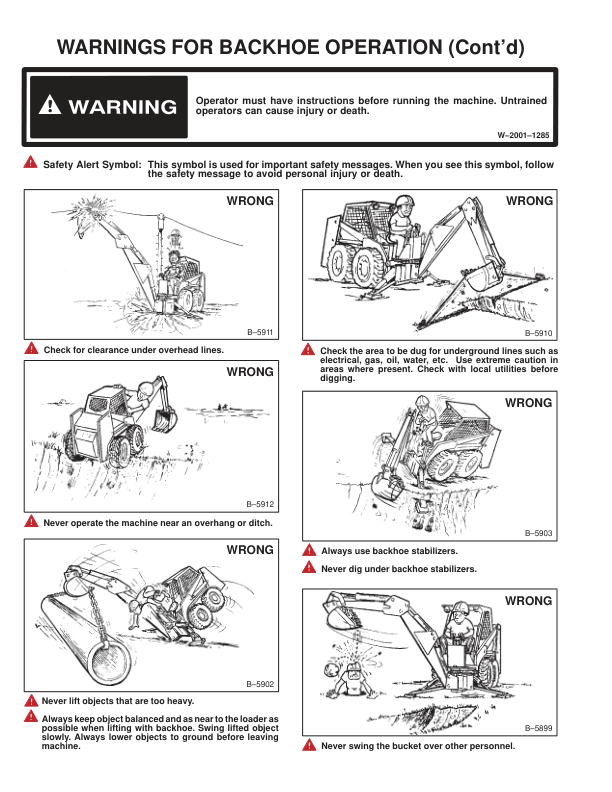 WARNINGS FOR BACKHOE OPERATION (Cont'd)

WARNING

Operator must have instructions before running the machine. Untrained operators can cause injury or death.

W–2001–1285

Safety Alert Symbol: This symbol is used for important safety messages. When you see this symbol, follow the safety message to avoid personal injury or death.

WRONG

B–5911

Check for clearance under overhead lines.

WRONG

B–5912

Never operate the machine near an overhang or ditch.

WRONG

B–5902

Never lift objects that are too heavy.

Always keep object balanced and as near to the loader as possible when lifting with backhoe. Swing lifted object slowly. Always lower objects to ground before leaving machine.

WRONG

B–5910

Check the area to be dug for underground lines such as electrical, gas, oil, water, etc. Use extreme caution in areas where present. Check with local utilities before digging.

WRONG

B–5903

Always use backhoe stabilizers.

Never dig under backhoe stabilizers.

WRONG

B–5899

Never swing the bucket over other personnel.