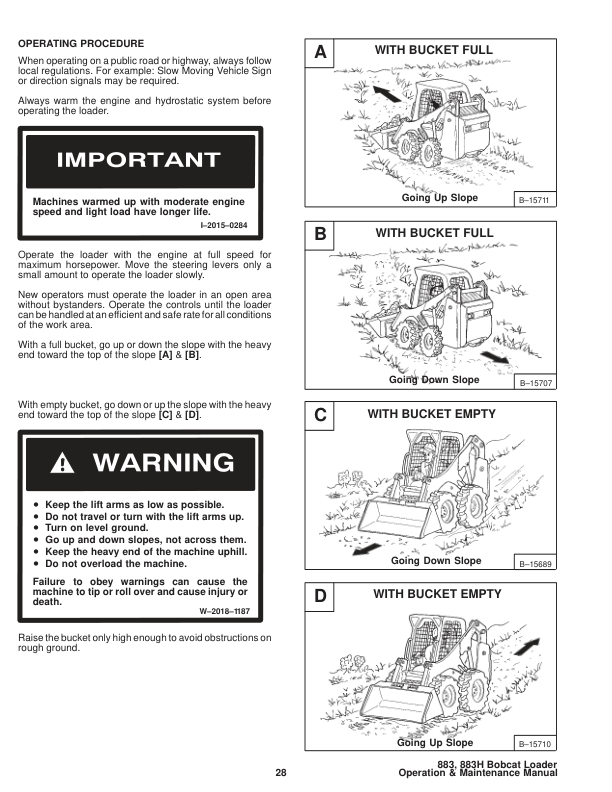 OPERATING PROCEDURE

When operating on a public road or highway, always follow local regulations. For example: Slow Moving Vehicle Sign or direction signals may be required.

Always warm the engine and hydrostatic system before operating the loader.

IMPORTANT

Machines warmed up with moderate engine speed and light load have longer life.

I–2015–0284

Operate the loader with the engine at full speed for maximum horsepower. Move the steering levers only a small amount to operate the loader slowly.

New operators must operate the loader in an open area without bystanders. Operate the controls until the loader can be handled at an efficient and safe rate for all conditions of the work area.

With a full bucket, go up or down the slope with the heavy end toward the top of the slope [A] & [B].

With empty bucket, go down or up the slope with the heavy end toward the top of the slope [C] & [D].

WARNING

• Keep the lift arms as low as possible.
• Do not travel or turn with the lift arms up.
• Turn on level ground.
• Go up and down slopes, not across them.
• Keep the heavy end of the machine uphill.
• Do not overload the machine.

Failure to obey warnings can cause the machine to tip or roll over and cause injury or death.

W–2018–1187

Raise the bucket only high enough to avoid obstructions on rough ground.

A WITH BUCKET FULL

Going Up Slope B–15711

B WITH BUCKET FULL

Going Down Slope B–15707

C WITH BUCKET EMPTY

Going Down Slope B–15689

D WITH BUCKET EMPTY

Going Up Slope B–15710

28

883, 883H Bobcat Loader
Operation & Maintenance Manual