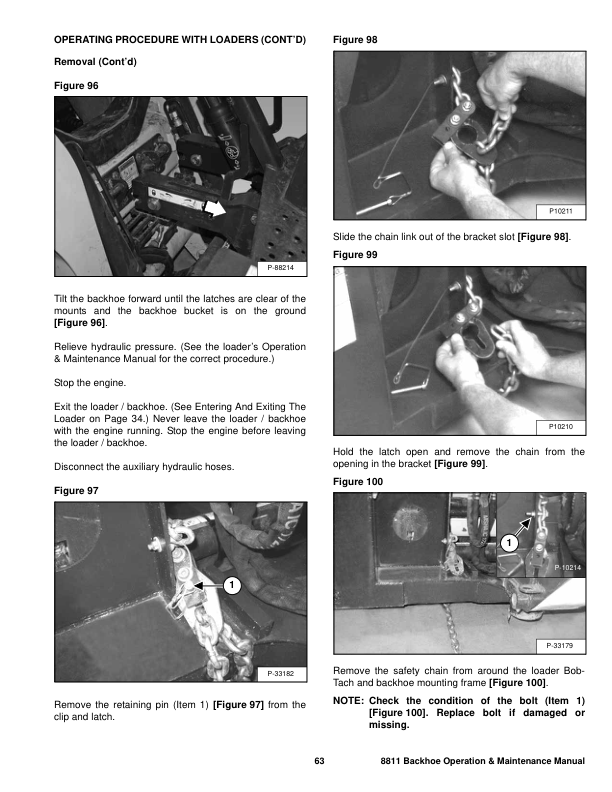 OPERATING PROCEDURE WITH LOADERS (CONT'D)

Removal (Cont'd)

Figure 96

P-88214

Tilt the backhoe forward until the latches are clear of the mounts and the backhoe bucket is on the ground [Figure 96].

Relieve hydraulic pressure. (See the loader's Operation & Maintenance Manual for the correct procedure.)

Stop the engine.

Exit the loader / backhoe. (See Entering And Exiting The Loader on Page 34.) Never leave the loader / backhoe with the engine running. Stop the engine before leaving the loader / backhoe.

Disconnect the auxiliary hydraulic hoses.

Figure 97

1

P-33182

Remove the retaining pin (Item 1) [Figure 97] from the clip and latch.

Figure 98

P10211

Slide the chain link out of the bracket slot [Figure 98].

Figure 99

P10210

Hold the latch open and remove the chain from the opening in the bracket [Figure 99].

Figure 100

1

P-10214

P-33179

Remove the safety chain from around the loader Bob-Tach and backhoe mounting frame [Figure 100].

NOTE: Check the condition of the bolt (Item 1) [Figure 100]. Replace bolt if damaged or missing.

63

8811 Backhoe Operation & Maintenance Manual