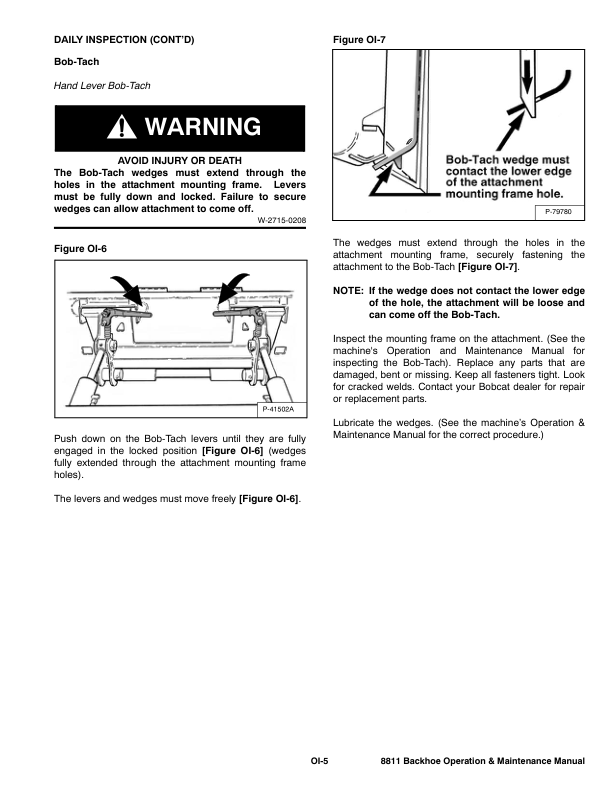 DAILY INSPECTION (CONT'D)

Bob-Tach

Hand Lever Bob-Tach

WARNING

AVOID INJURY OR DEATH
The Bob-Tach wedges must extend through the holes in the attachment mounting frame. Levers must be fully down and locked. Failure to secure wedges can allow attachment to come off.

W-2715-0208

Figure OI-6

P-41502A

Push down on the Bob-Tach levers until they are fully engaged in the locked position [Figure OI-6] (wedges fully extended through the attachment mounting frame holes).

The levers and wedges must move freely [Figure OI-6].

Figure OI-7

Bob-Tach wedge must contact the lower edge of the attachment mounting frame hole.

P-79780

The wedges must extend through the holes in the attachment mounting frame, securely fastening the attachment to the Bob-Tach [Figure OI-7].

NOTE: If the wedge does not contact the lower edge of the hole, the attachment will be loose and can come off the Bob-Tach.

Inspect the mounting frame on the attachment. (See the machine's Operation and Maintenance Manual for inspecting the Bob-Tach). Replace any parts that are damaged, bent or missing. Keep all fasteners tight. Look for cracked welds. Contact your Bobcat dealer for repair or replacement parts.

Lubricate the wedges. (See the machine's Operation & Maintenance Manual for the correct procedure.)

OI-5

8811 Backhoe Operation & Maintenance Manual