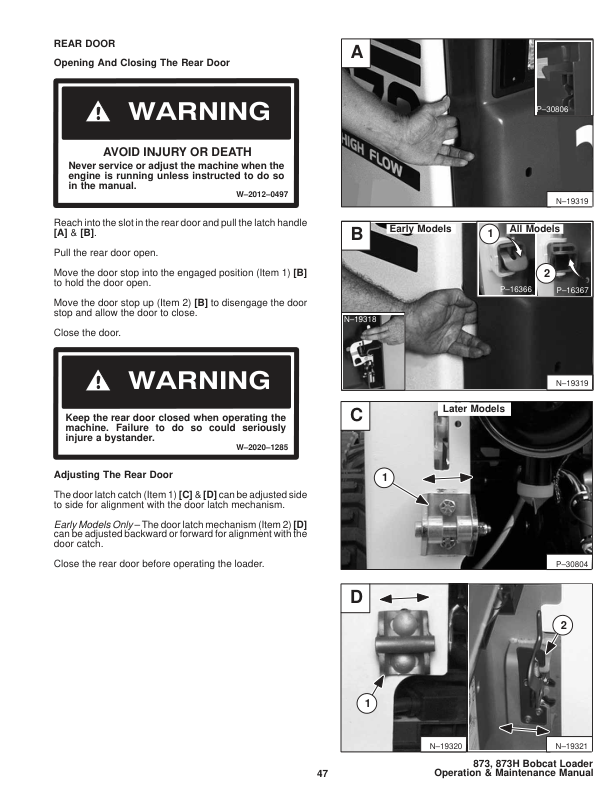 REAR DOOR

Opening And Closing The Rear Door

WARNING

AVOID INJURY OR DEATH

Never service or adjust the machine when the engine is running unless instructed to do so in the manual.

W–2012–0497

Reach into the slot in the rear door and pull the latch handle [A] & [B].

Pull the rear door open.

Move the door stop into the engaged position (Item 1) [B] to hold the door open.

Move the door stop up (Item 2) [B] to disengage the door stop and allow the door to close.

Close the door.

WARNING

Keep the rear door closed when operating the machine. Failure to do so could seriously injure a bystander.

W–2020–1285

Adjusting The Rear Door

The door latch catch (Item 1) [C] & [D] can be adjusted side to side for alignment with the door latch mechanism.

Early Models Only – The door latch mechanism (Item 2) [D] can be adjusted backward or forward for alignment with the door catch.

Close the rear door before operating the loader.

A

HIGH FLOW

P–30806

N–19319

B

Early Models

1

All Models

2

P–16366

P–16367

N–19318

N–19319

C

Later Models

1

P–30804

D

2

1

N–19320

N–19321

47

873, 873H Bobcat Loader
Operation & Maintenance Manual