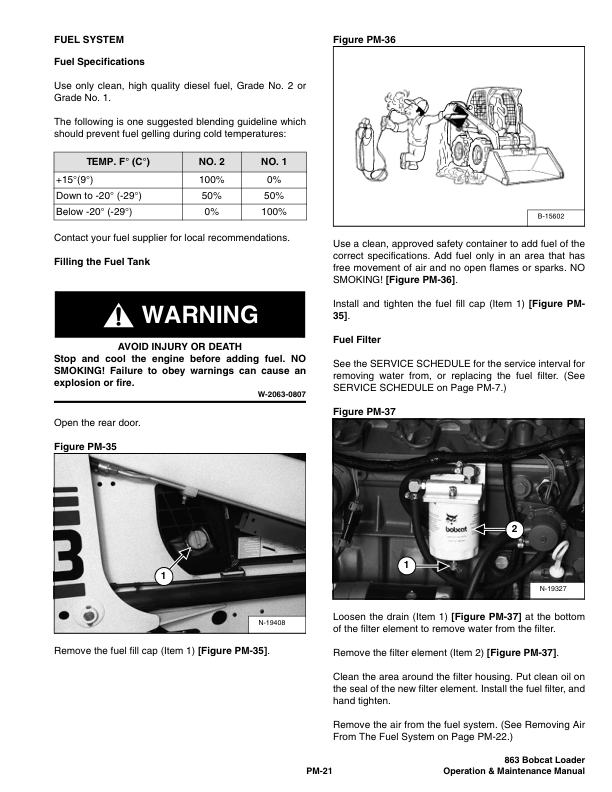 FUEL SYSTEM

Fuel Specifications

Use only clean, high quality diesel fuel, Grade No. 2 or Grade No. 1.

The following is one suggested blending guideline which should prevent fuel gelling during cold temperatures:

| TEMP. F° (C°) | NO. 2 | NO. 1 |
|---|---|---|
| +15°(9°) | 100% | 0% |
| Down to -20° (-29°) | 50% | 50% |
| Below -20° (-29°) | 0% | 100% |

Contact your fuel supplier for local recommendations.

Filling the Fuel Tank

WARNING

AVOID INJURY OR DEATH
Stop and cool the engine before adding fuel. NO SMOKING! Failure to obey warnings can cause an explosion or fire.

W-2063-0807

Open the rear door.

Figure PM-35

1

N-19408

Remove the fuel fill cap (Item 1) [Figure PM-35].

Figure PM-36

B-15602

Use a clean, approved safety container to add fuel of the correct specifications. Add fuel only in an area that has free movement of air and no open flames or sparks. NO SMOKING! [Figure PM-36].

Install and tighten the fuel fill cap (Item 1) [Figure PM-35].

Fuel Filter

See the SERVICE SCHEDULE for the service interval for removing water from, or replacing the fuel filter. (See SERVICE SCHEDULE on Page PM-7.)

Figure PM-37

bobcat

2

1

N-19327

Loosen the drain (Item 1) [Figure PM-37] at the bottom of the filter element to remove water from the filter.

Remove the filter element (Item 2) [Figure PM-37].

Clean the area around the filter housing. Put clean oil on the seal of the new filter element. Install the fuel filter, and hand tighten.

Remove the air from the fuel system. (See Removing Air From The Fuel System on Page PM-22.)

PM-21

863 Bobcat Loader
Operation & Maintenance Manual